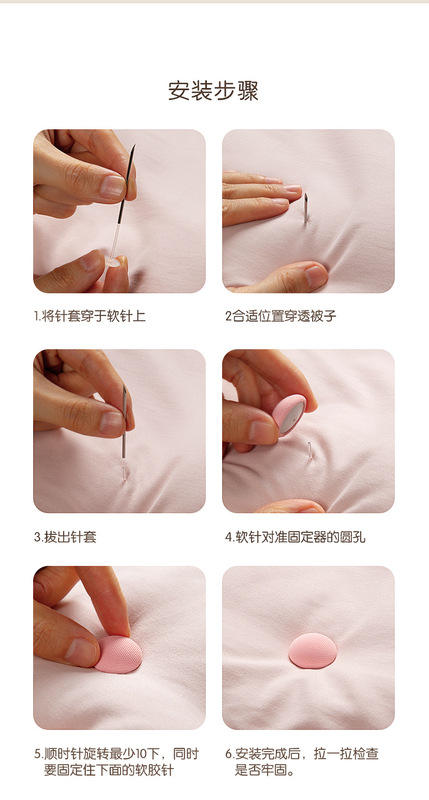 安装步骤

1.将针套穿于软针上

2合适位置穿透被子

3.拔出针套

4.软针对准固定器的圆孔

5.顺时针旋转最少10下，同时要固定住下面的软胶针

6.安装完成后，拉一拉检查是否牢固。