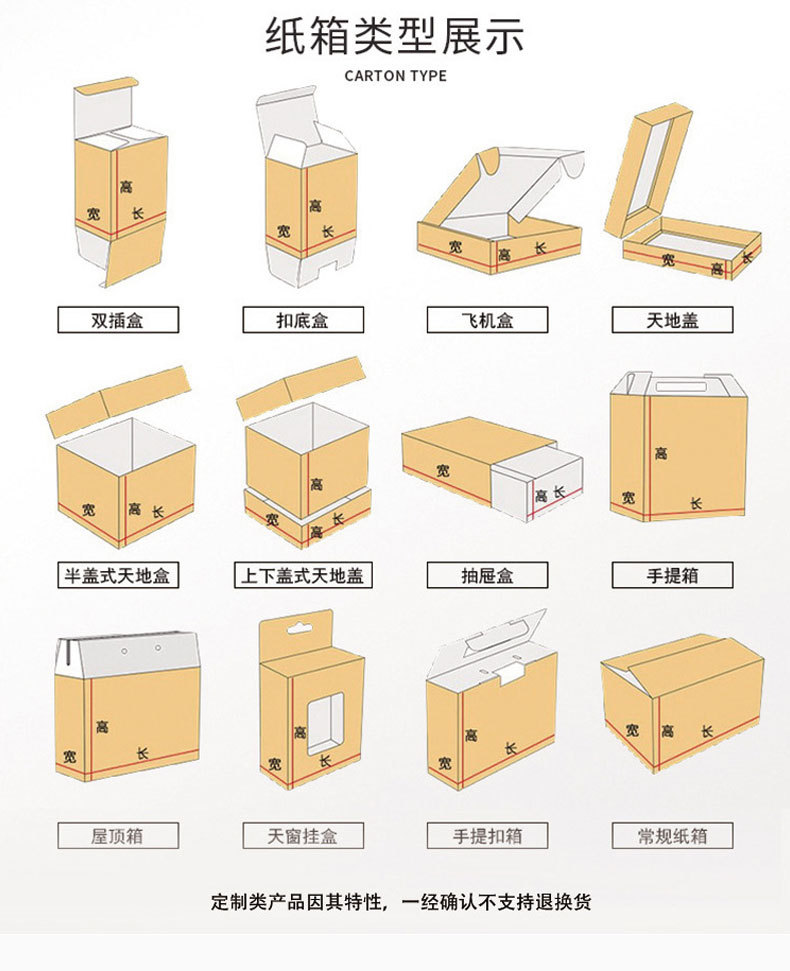 纸箱类型展示
CARTON TYPE

高
宽 长
双插盒

高
宽 长
扣底盒

宽 高 长
飞机盒

宽 高 长
天地盖

宽 高 长
半盖式天地盒

高
宽 高 长
上下盖式天地盖

宽
高 长
抽屉盒

高
宽 长
手提箱

高
宽 长
屋顶箱

高
宽 长
天窗挂盒

高
宽 长
手提扣箱

宽 高 长
常规纸箱

定制类产品因其特性，一经确认不支持退换货