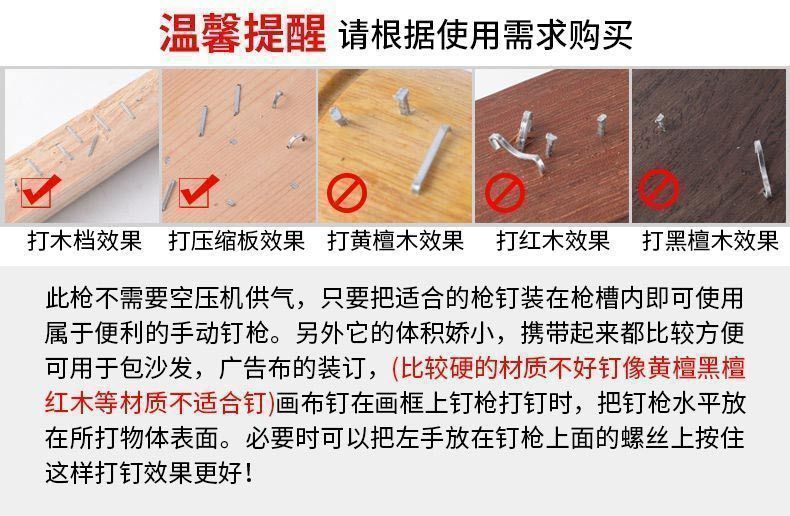 温馨提醒 请根据使用需求购买

打木档效果　打压缩板效果　打黄檀木效果　打红木效果　打黑檀木效果

此枪不需要空压机供气，只要把适合的枪钉装在枪槽内即可使用属于便利的手动钉枪。另外它的体积娇小，携带起来都比较方便可用于包沙发，广告布的装订，(比较硬的材质不好钉像黄檀黑檀红木等材质不适合钉)画布钉在画框上钉枪打钉时，把钉枪水平放在所打物体表面。必要时可以把左手放在钉枪上面的螺丝上按住这样打钉效果更好！