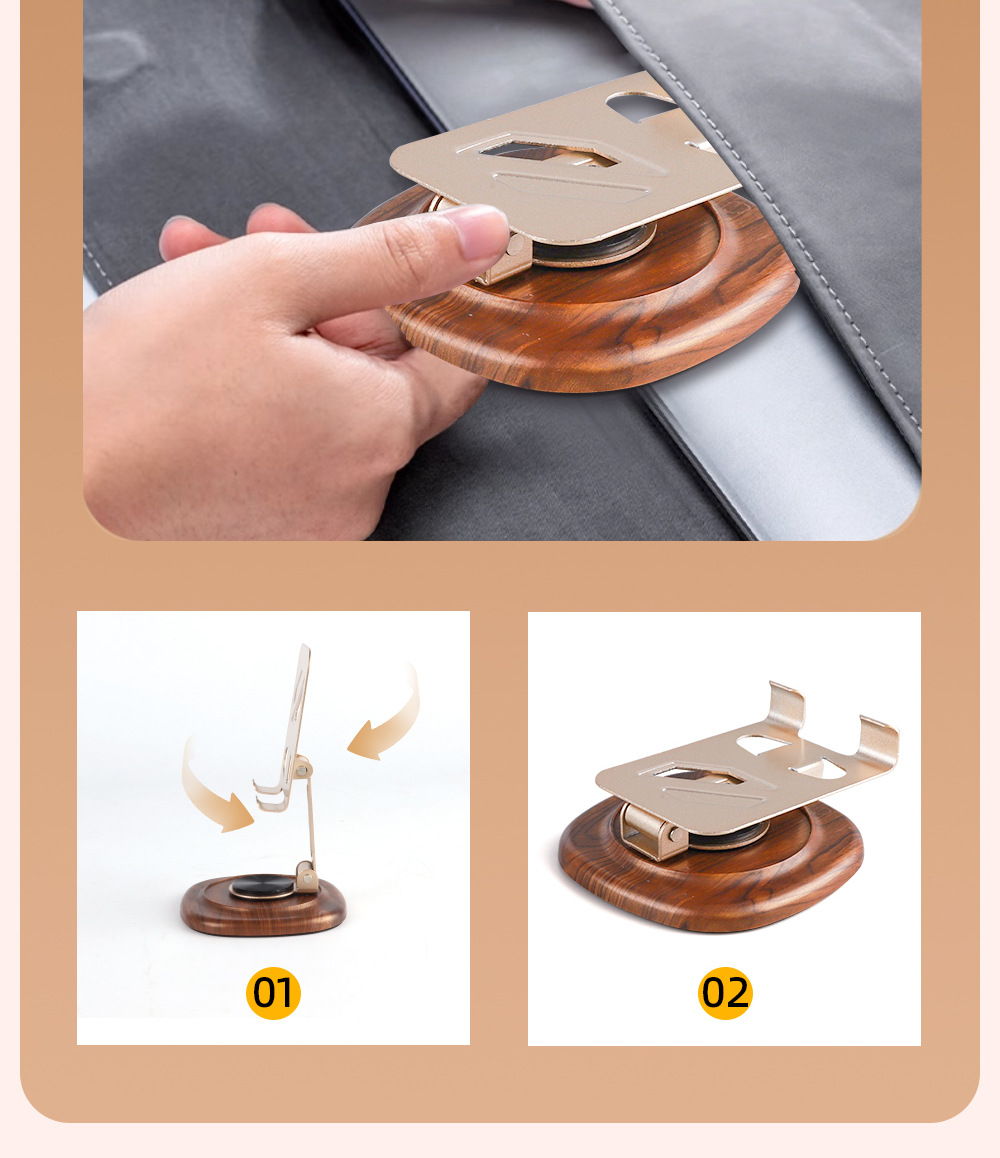 01

02