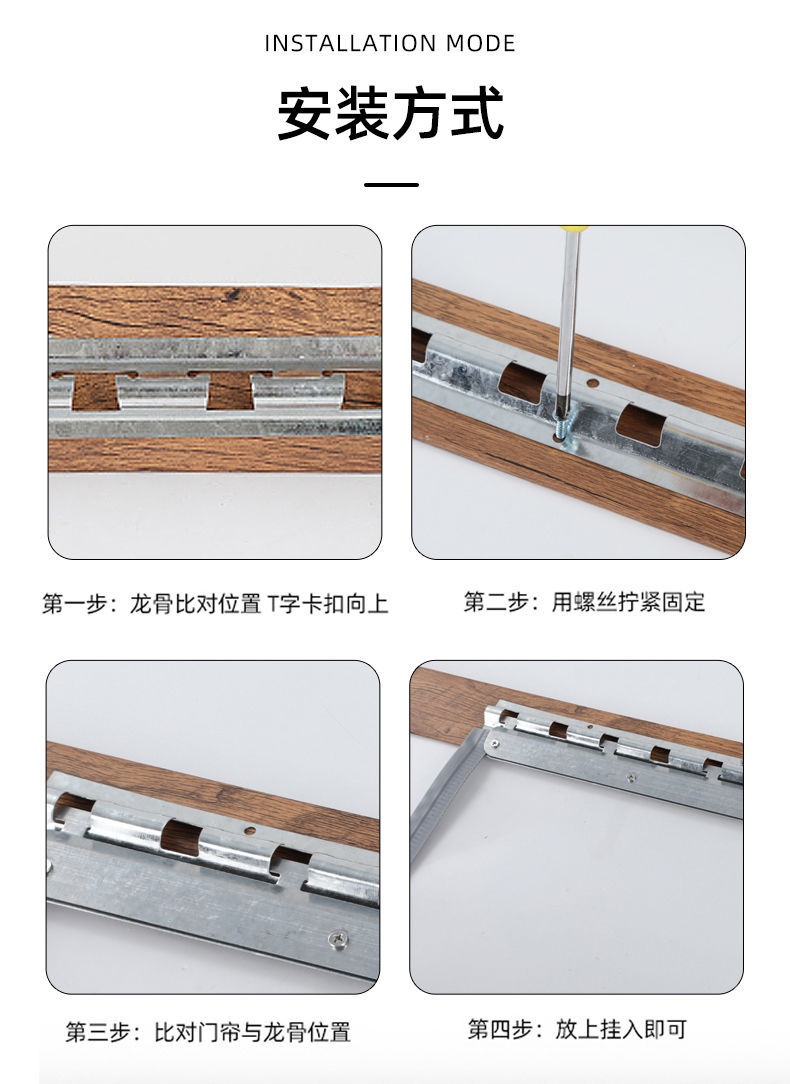 INSTALLATION MODE

安装方式

第一步：龙骨比对位置 T字卡扣向上

第二步：用螺丝拧紧固定

第三步：比对门帘与龙骨位置

第四步：放上挂入即可