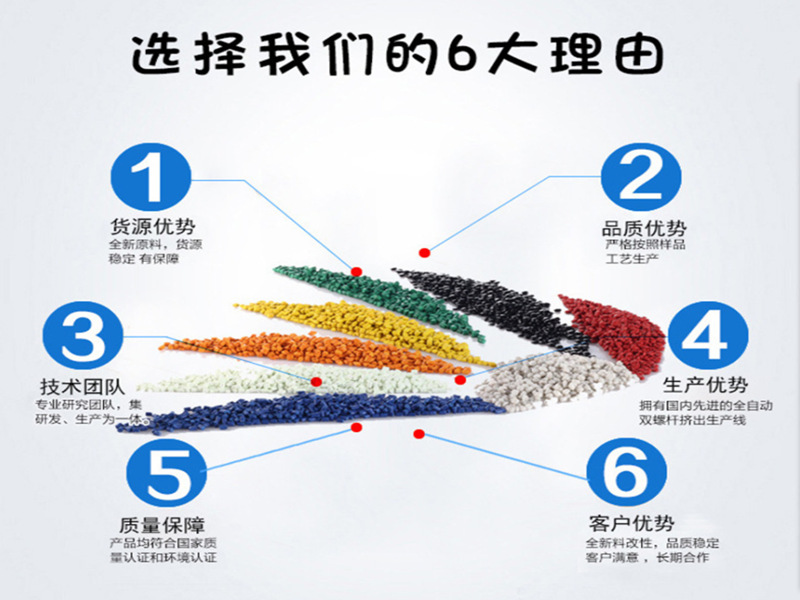 选择我们的6大理由

1
货源优势
全新原料，货源稳定 有保障

2
品质优势
严格按照样品工艺生产

3
技术团队
专业研究团队，集研发、生产为一体。

4
生产优势
拥有国内先进的全自动双螺杆挤出生产线

5
质量保障
产品均符合国家质量认证和环境认证

6
客户优势
全新料改性，品质稳定客户满意，长期合作