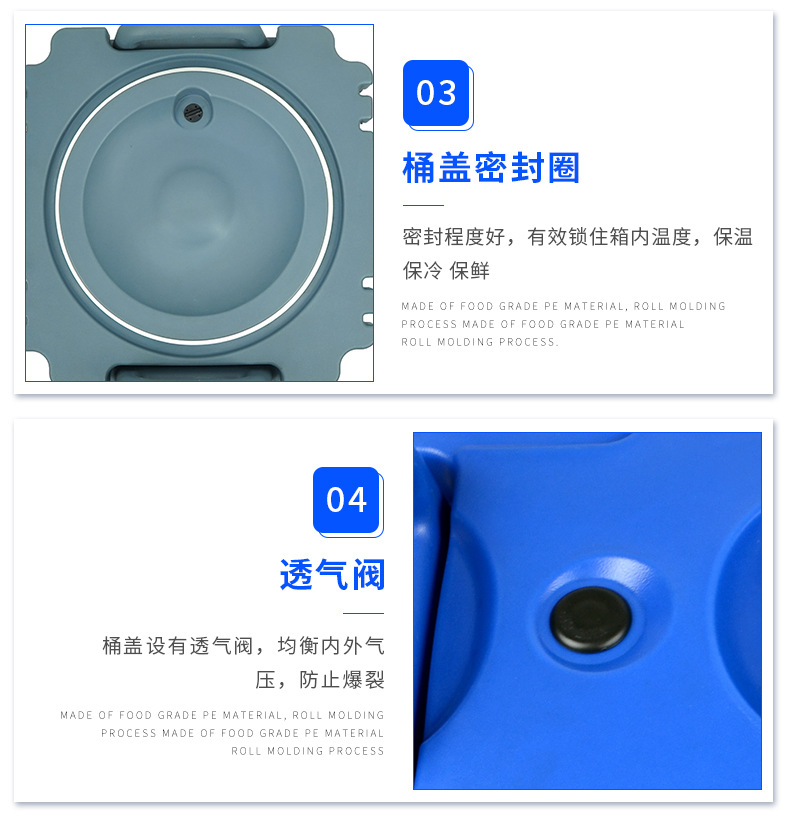 03

桶盖密封圈

密封程度好，有效锁住箱内温度，保温保冷 保鲜

MADE OF FOOD GRADE PE MATERIAL, ROLL MOLDING PROCESS MADE OF FOOD GRADE PE MATERIAL ROLL MOLDING PROCESS.

04

透气阀

桶盖设有透气阀，均衡内外气压，防止爆裂

MADE OF FOOD GRADE PE MATERIAL, ROLL MOLDING PROCESS MADE OF FOOD GRADE PE MATERIAL ROLL MOLDING PROCESS