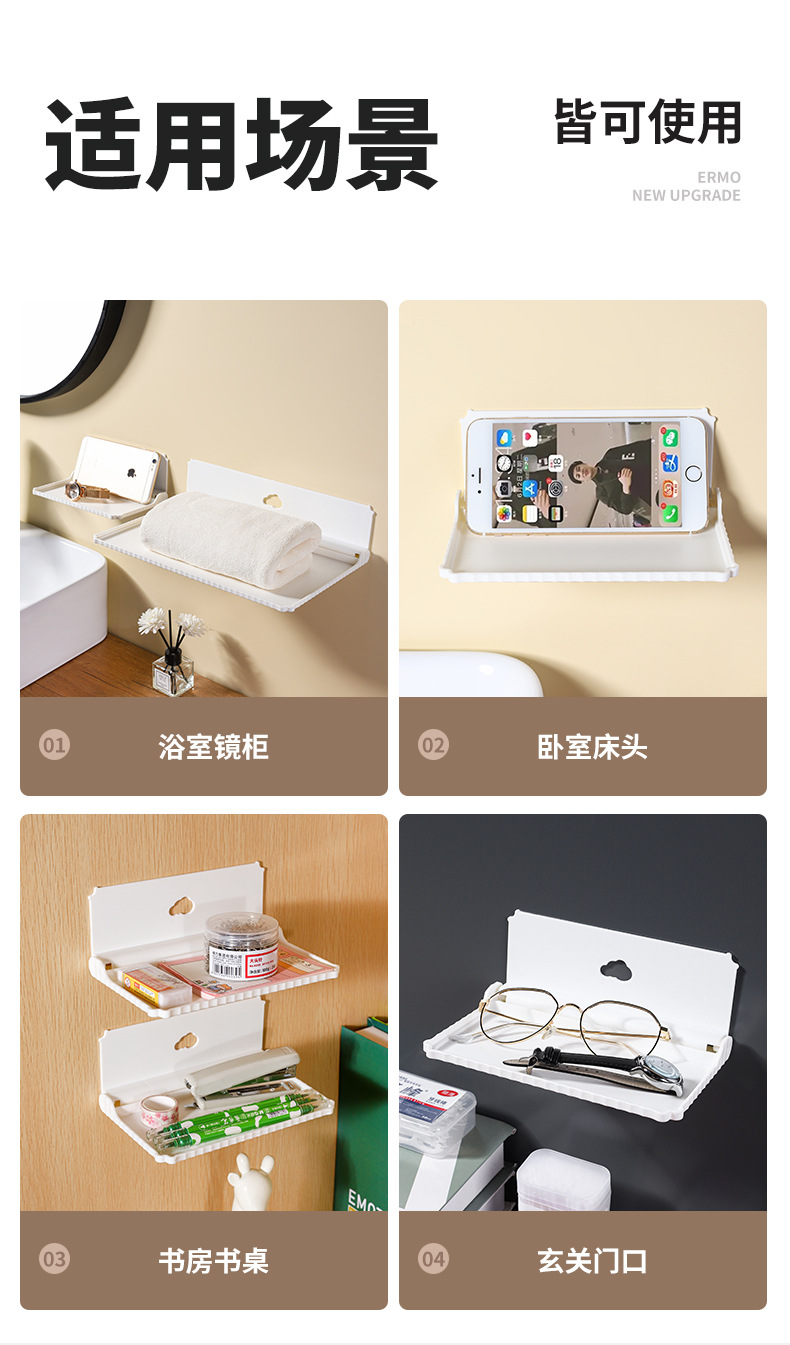 适用场景

皆可使用

ERMO
NEW UPGRADE

01 浴室镜柜

02 卧室床头

03 书房书桌

04 玄关门口