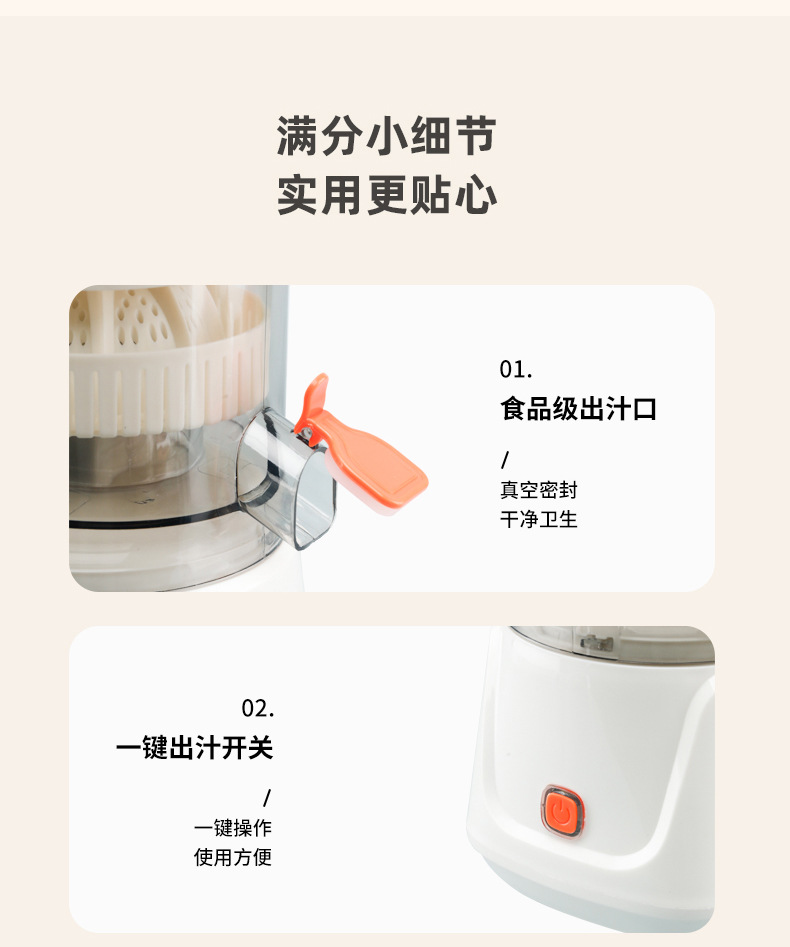 满分小细节
实用更贴心

01.
食品级出汁口
/
真空密封
干净卫生

02.
一键出汁开关
/
一键操作
使用方便