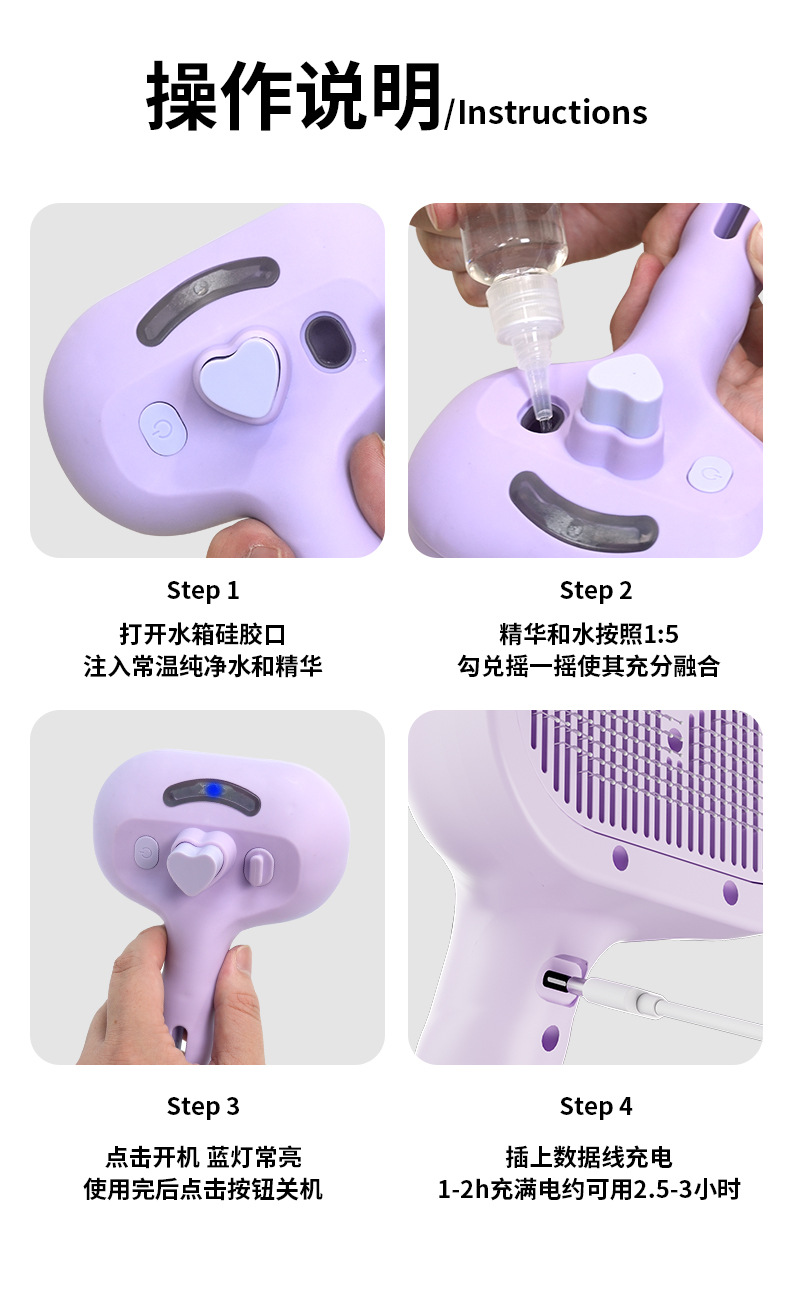 操作说明/Instructions

Step 1
打开水箱硅胶口
注入常温纯净水和精华

Step 2
精华和水按照1:5
勾兑摇一摇使其充分融合

Step 3
点击开机 蓝灯常亮
使用完后点击按钮关机

Step 4
插上数据线充电
1-2h充满电约可用2.5-3小时