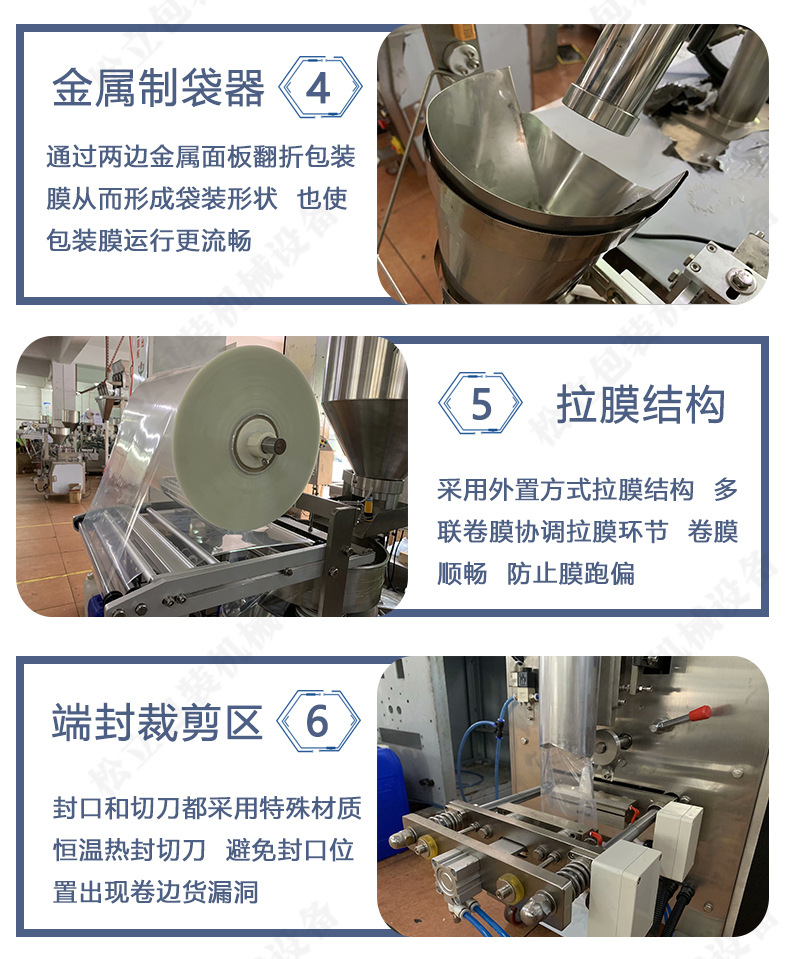 金属制袋器 4

通过两边金属面板翻折包装膜从而形成袋装形状 也使包装膜运行更流畅

5 拉膜结构

采用外置方式拉膜结构 多联卷膜协调拉膜环节 卷膜顺畅 防止膜跑偏

端封裁剪区 6

封口和切刀都采用特殊材质恒温热封切刀 避免封口位置出现卷边货漏洞