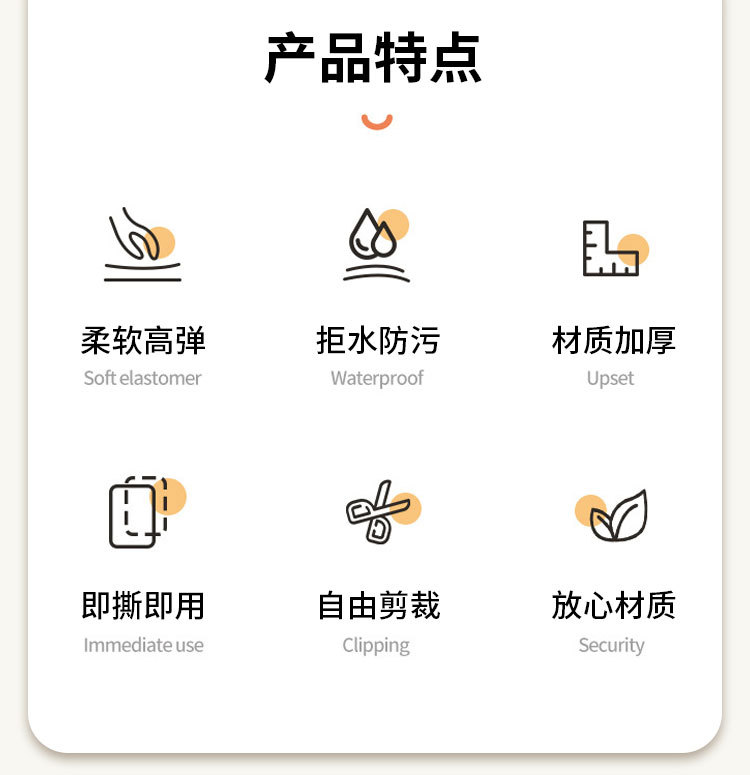 产品特点

柔软高弹
Soft elastomer

拒水防污
Waterproof

材质加厚
Upset

即撕即用
Immediate use

自由剪裁
Clipping

放心材质
Security