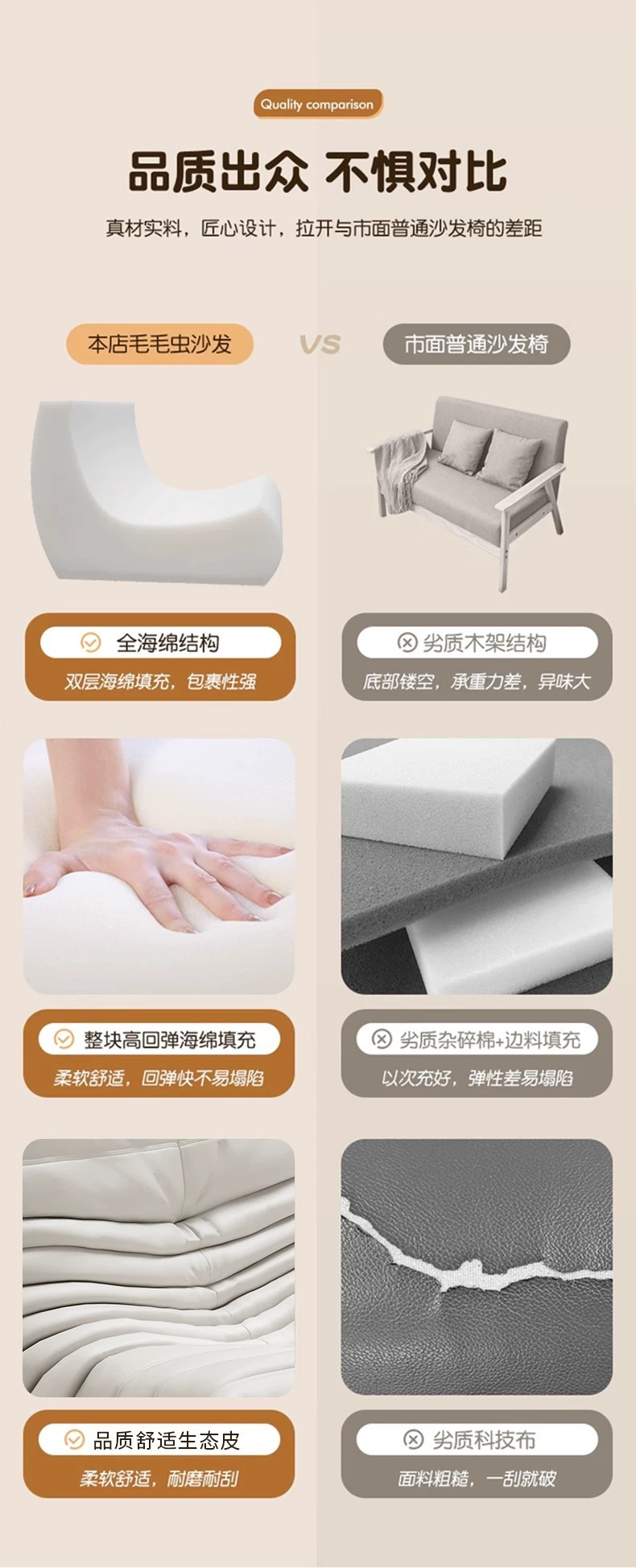 Quality comparison

品质出众 不惧对比

真材实料，匠心设计，拉开与市面普通沙发椅的差距

本店毛毛虫沙发

VS

市面普通沙发椅

全海绵结构

双层海绵填充，包裹性强

劣质木架结构

底部镂空，承重力差，异味大

整块高回弹海绵填充

柔软舒适，回弹快不易塌陷

劣质杂碎棉+边料填充

以次充好，弹性差易塌陷

品质舒适生态皮

柔软舒适，耐磨耐刮

劣质科技布

面料粗糙，一刮就破