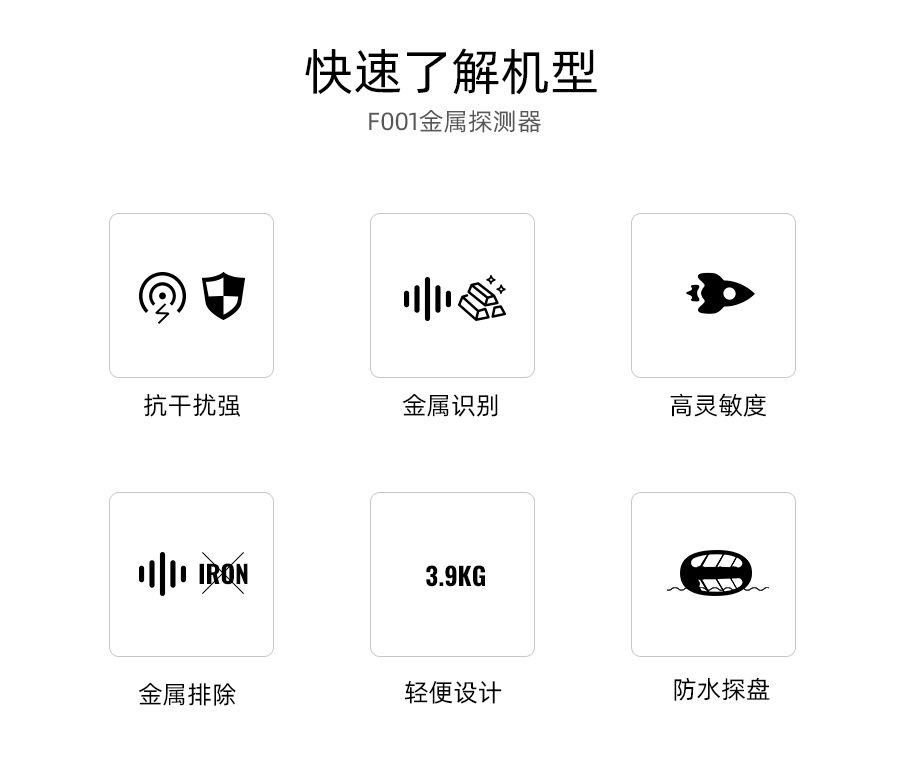 快速了解机型

F001金属探测器

抗干扰强

金属识别

高灵敏度

IRON

金属排除

3.9KG

轻便设计

防水探盘