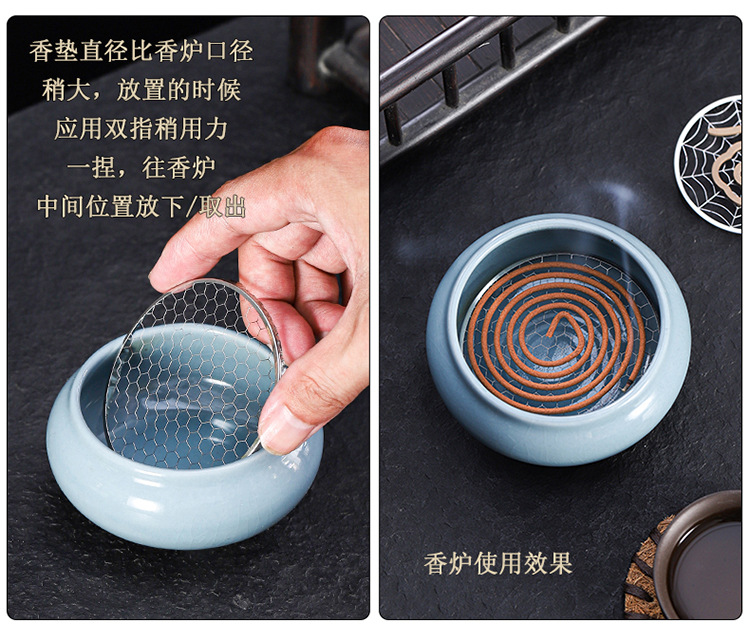 香垫直径比香炉口径稍大，放置的时候应用双指稍用力一捏，往香炉中间位置放下/取出

香炉使用效果