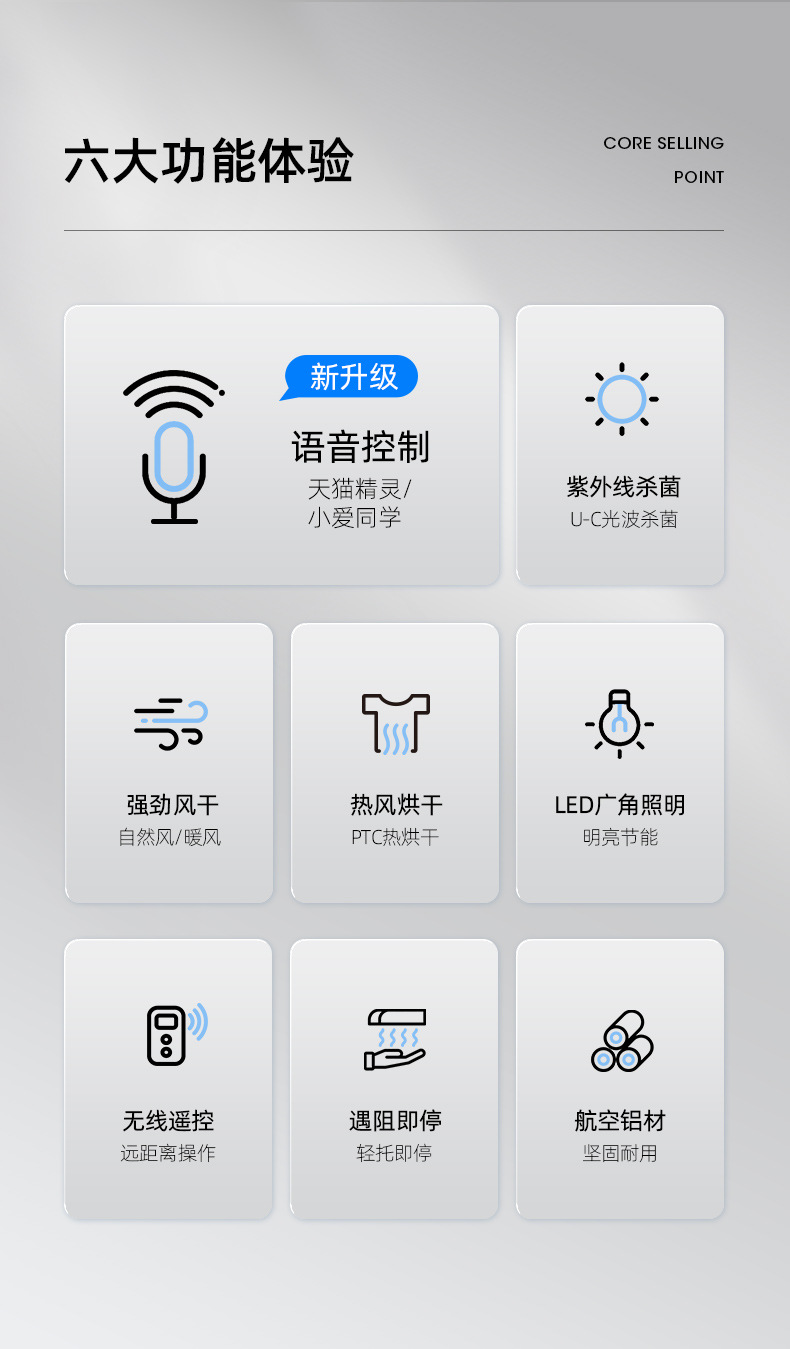 六大功能体验

CORE SELLING
POINT

新升级

语音控制
天猫精灵/
小爱同学

紫外线杀菌
U-C光波杀菌

强劲风干
自然风/暖风

热风烘干
PTC热烘干

LED广角照明
明亮节能

无线遥控
远距离操作

遇阻即停
轻托即停

航空铝材
坚固耐用