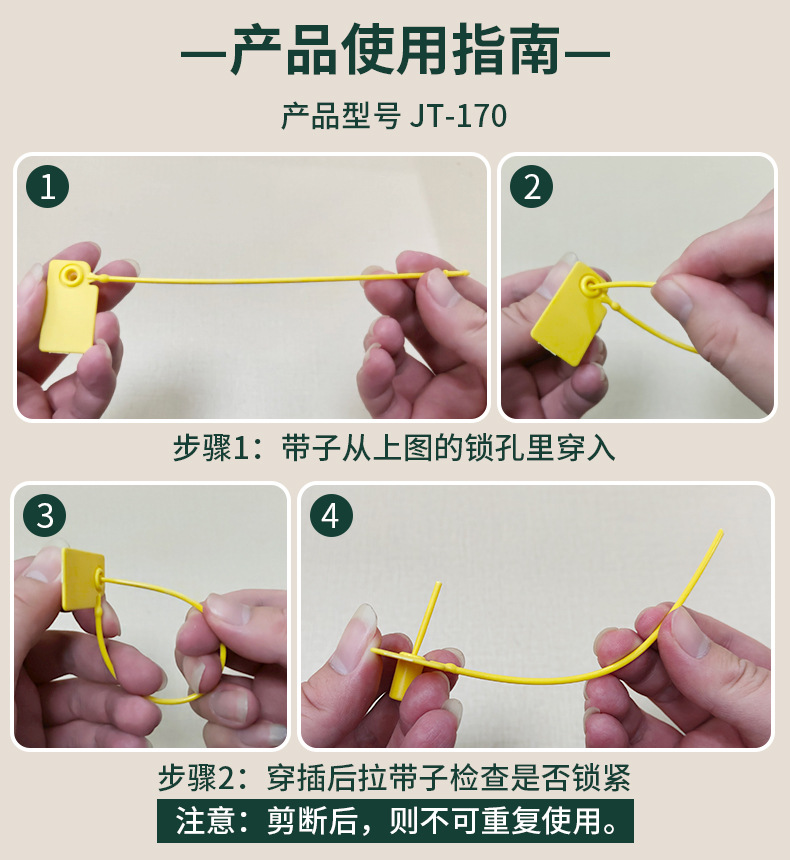 —产品使用指南—

产品型号 JT-170

1

2

步骤1：带子从上图的锁孔里穿入

3

4

步骤2：穿插后拉带子检查是否锁紧

注意：剪断后，则不可重复使用。