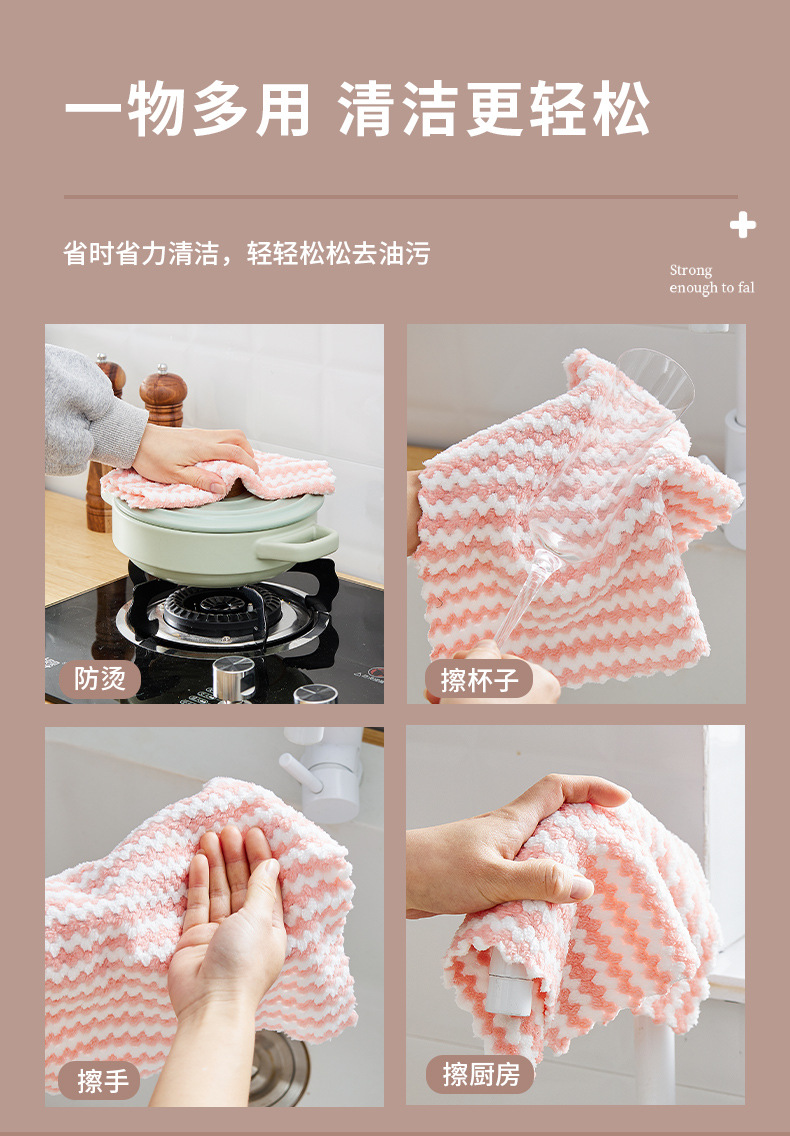 一物多用 清洁更轻松

省时省力清洁，轻轻松松去油污

Strong
enough to fal

防烫

擦杯子

擦手

擦厨房