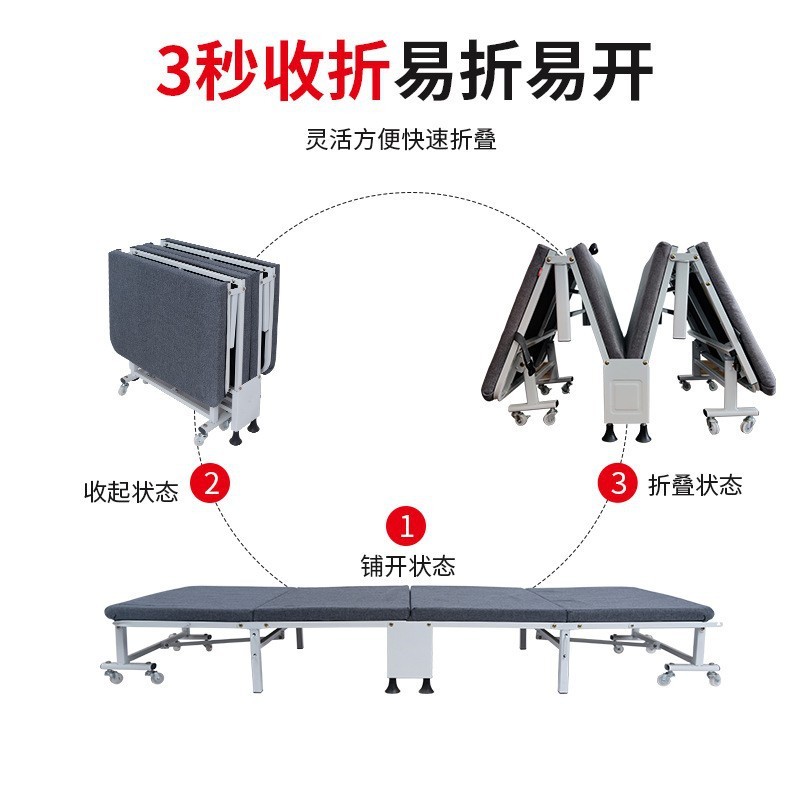 3秒收折易折易开

灵活方便快速折叠

收起状态 2

3 折叠状态

1
铺开状态