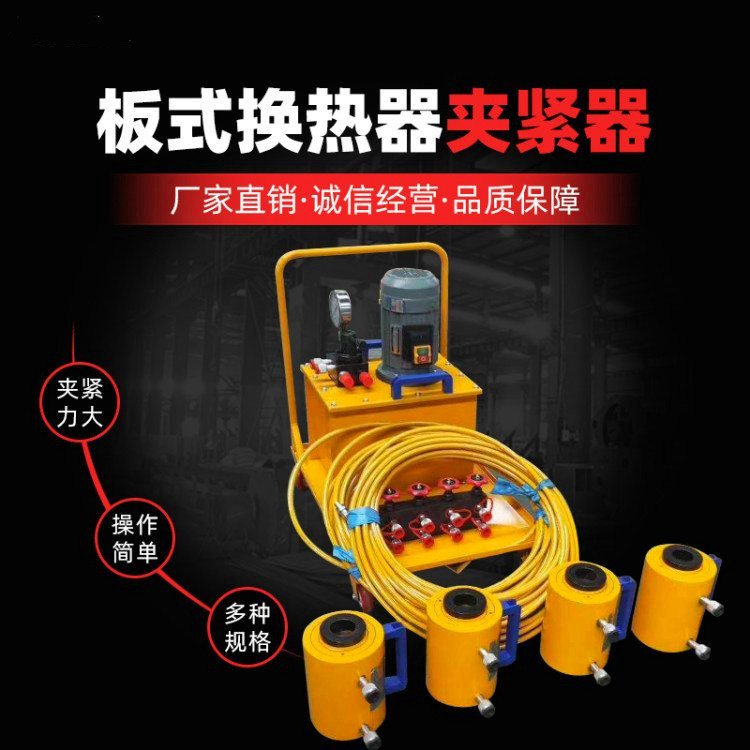 板式换热器夹紧器

厂家直销·诚信经营·品质保障

夹紧力大

操作简单

多种规格