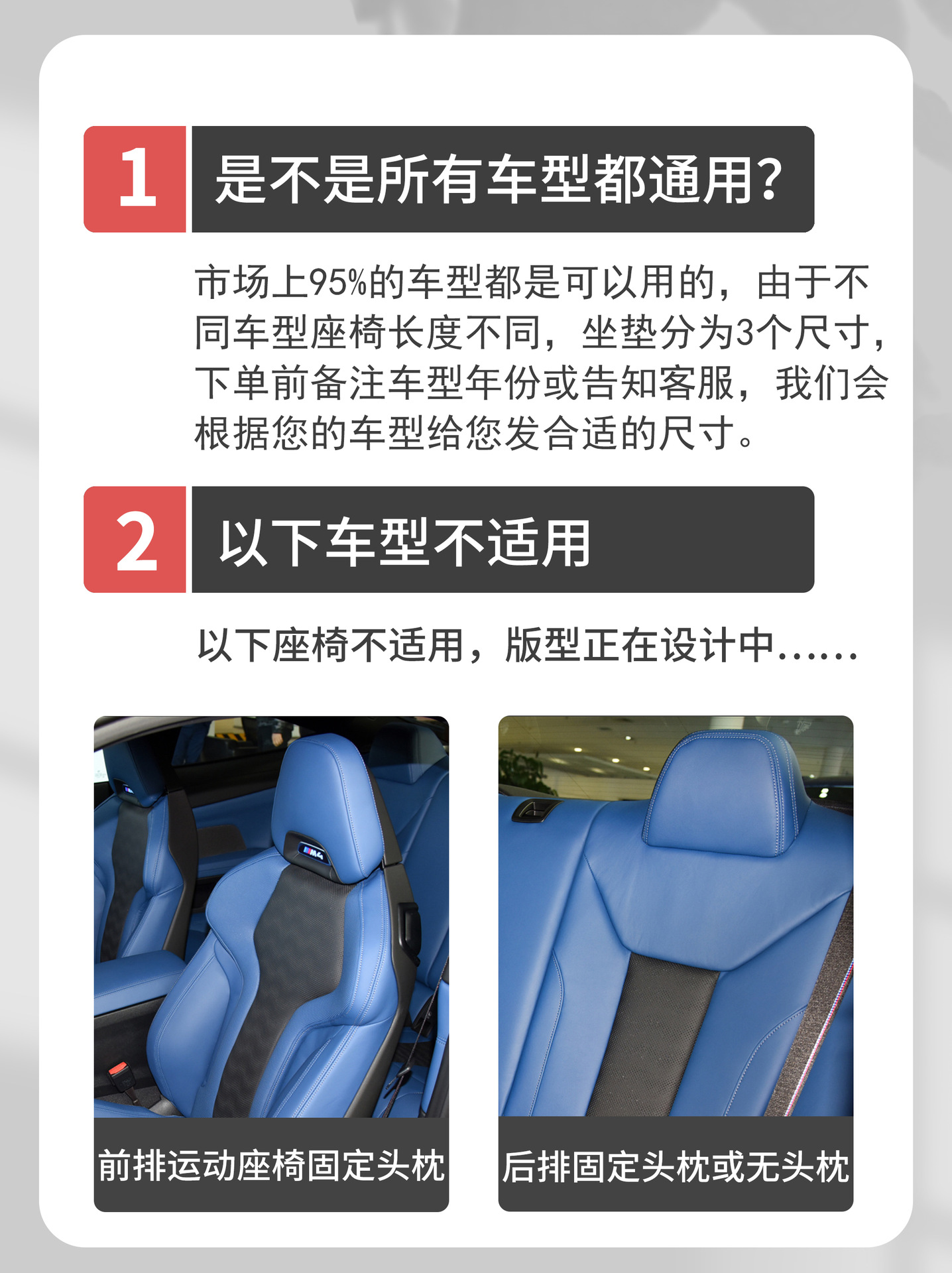 1 是不是所有车型都通用?

市场上95%的车型都是可以用的，由于不同车型座椅长度不同，坐垫分为3个尺寸，下单前备注车型年份或告知客服，我们会根据您的车型给您发合适的尺寸。

2 以下车型不适用

以下座椅不适用，版型正在设计中……

M4

前排运动座椅固定头枕

后排固定头枕或无头枕