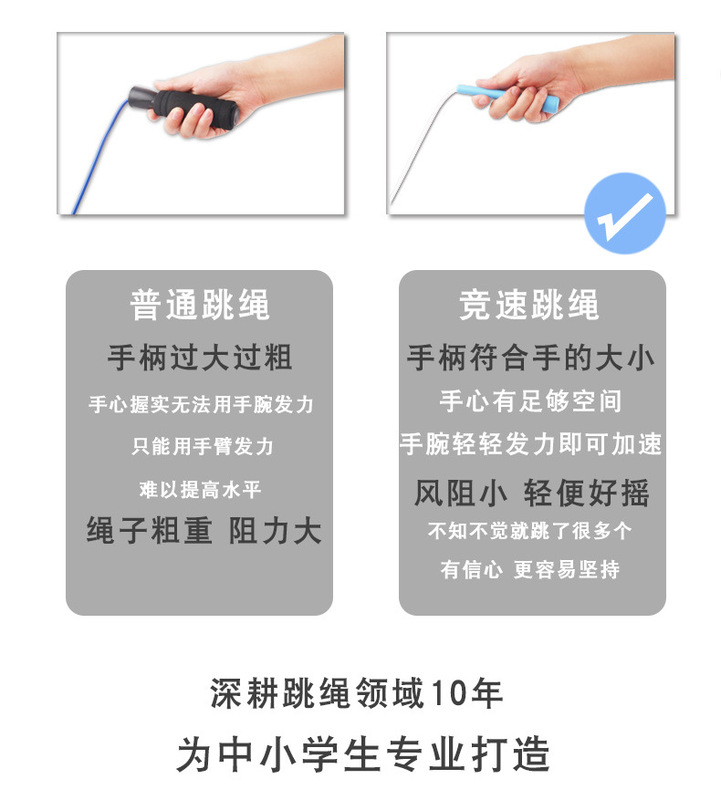 普通跳绳
手柄过大过粗
手心握实无法用手腕发力
只能用手臂发力
难以提高水平
绳子粗重 阻力大

竞速跳绳
手柄符合手的大小
手心有足够空间
手腕轻轻发力即可加速
风阻小 轻便好摇
不知不觉就跳了很多个
有信心 更容易坚持

深耕跳绳领域10年
为中小学生专业打造