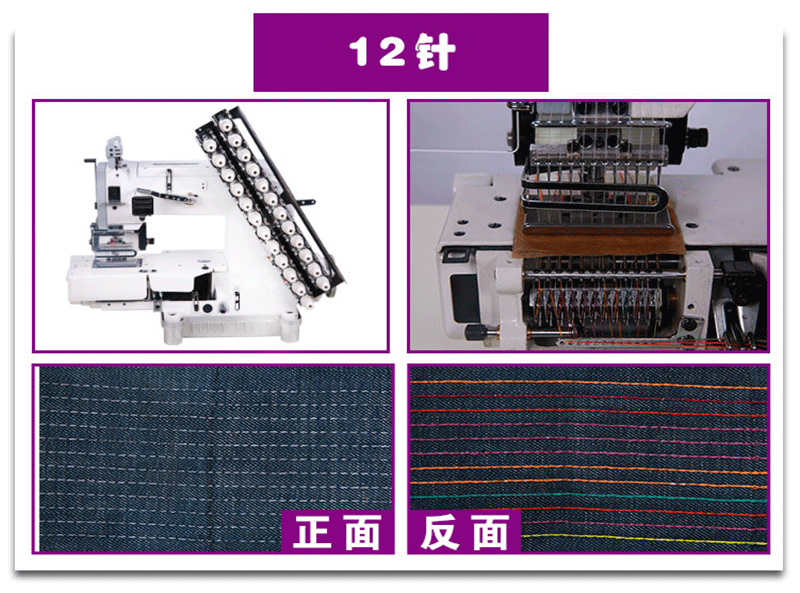 12针

正面

反面