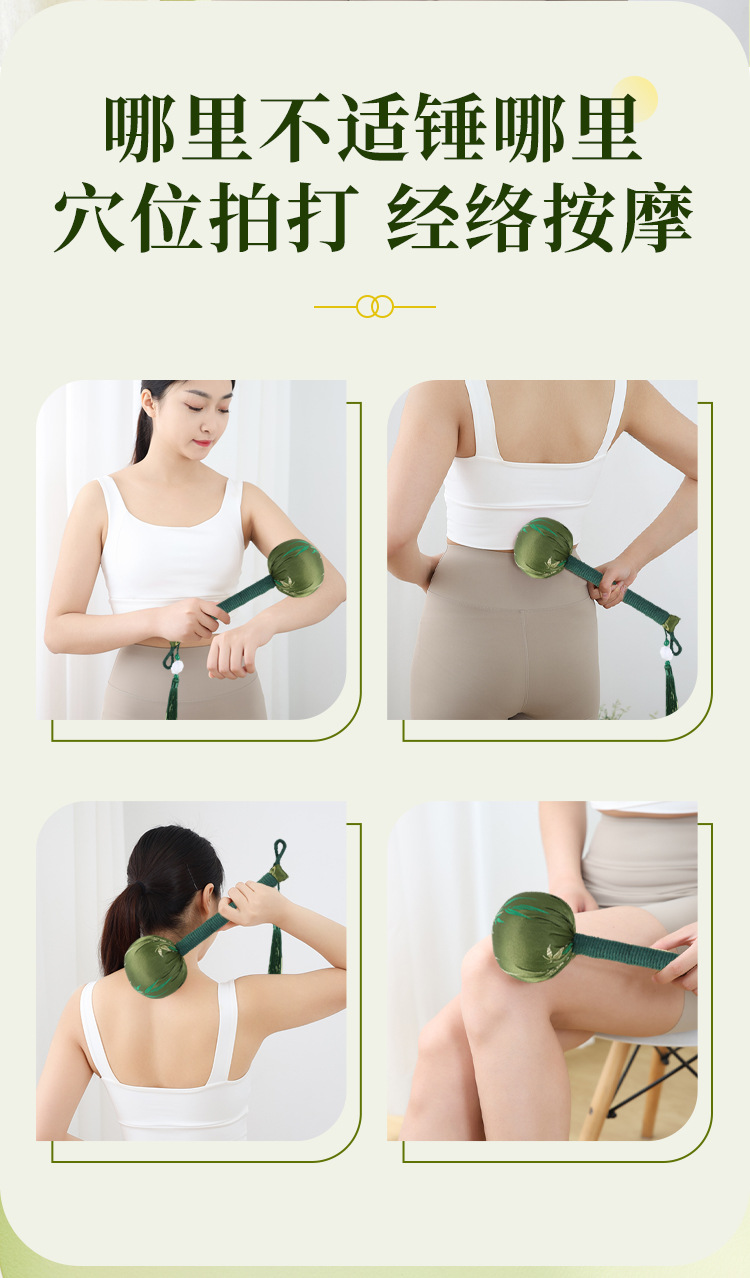 哪里不适锤哪里
穴位拍打 经络按摩