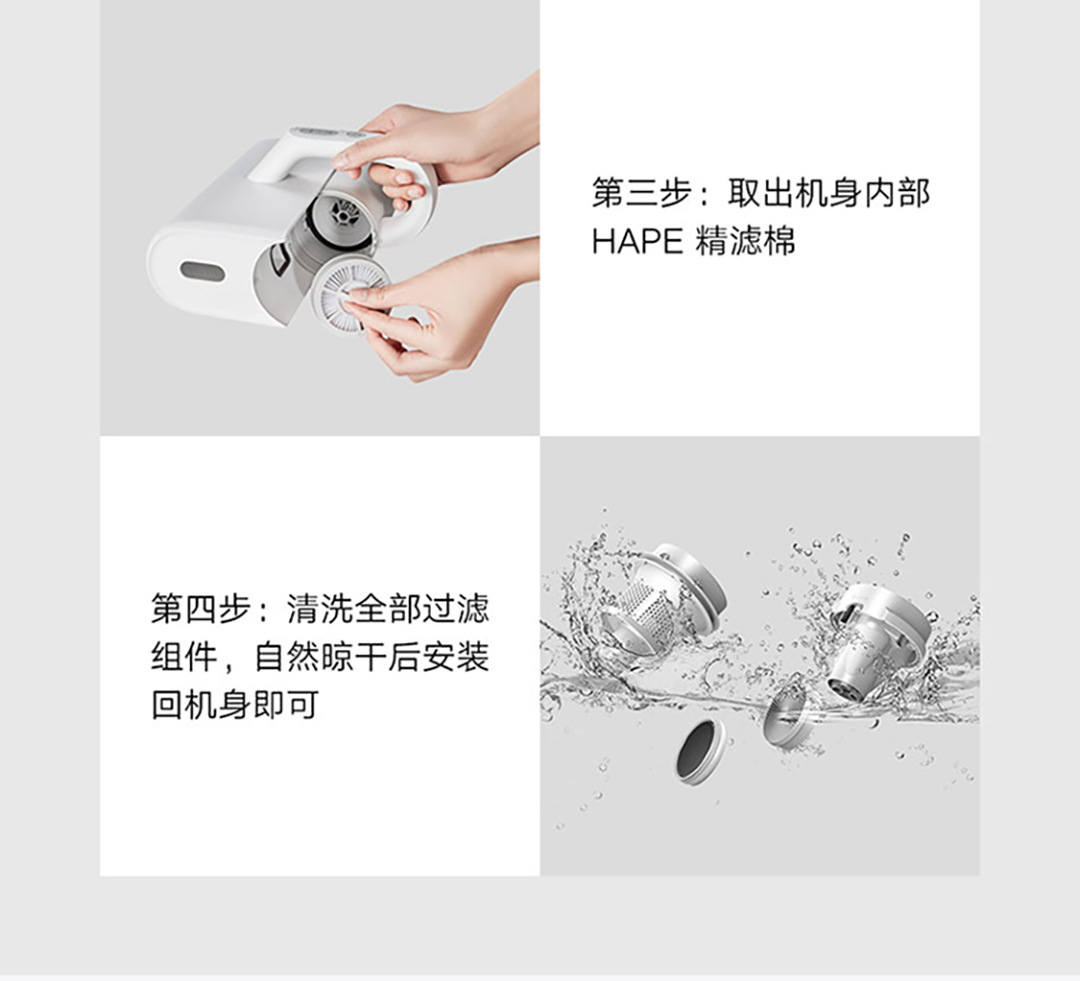 第三步：取出机身内部 HAPE 精滤棉

第四步：清洗全部过滤组件，自然晾干后安装回机身即可