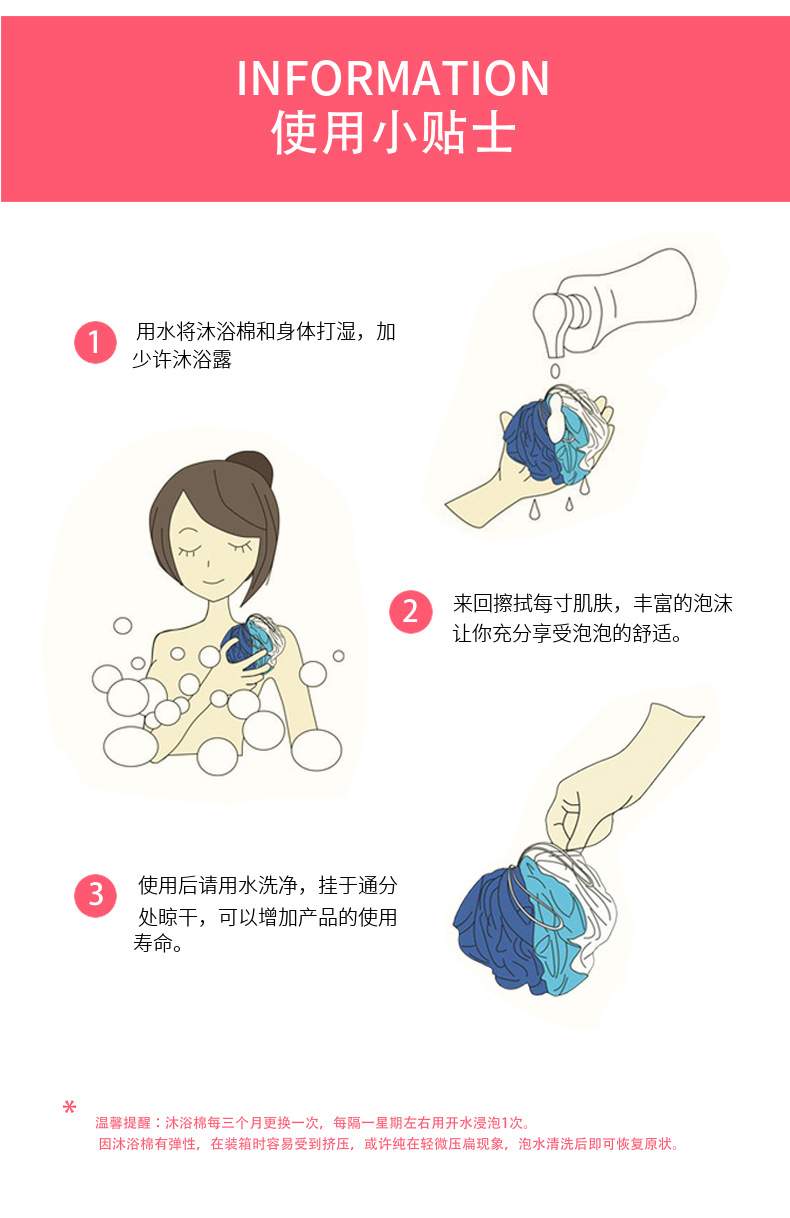 INFORMATION
使用小贴士

1 用水将沐浴棉和身体打湿，加少许沐浴露

2 来回擦拭每寸肌肤，丰富的泡沫让你充分享受泡泡的舒适。

3 使用后请用水洗净，挂于通分处晾干，可以增加产品的使用寿命。

* 温馨提醒：沐浴棉每三个月更换一次，每隔一星期左右用开水浸泡1次。
因沐浴棉有弹性，在装箱时容易受到挤压，或许纯在轻微压扁现象，泡水清洗后即可恢复原状。