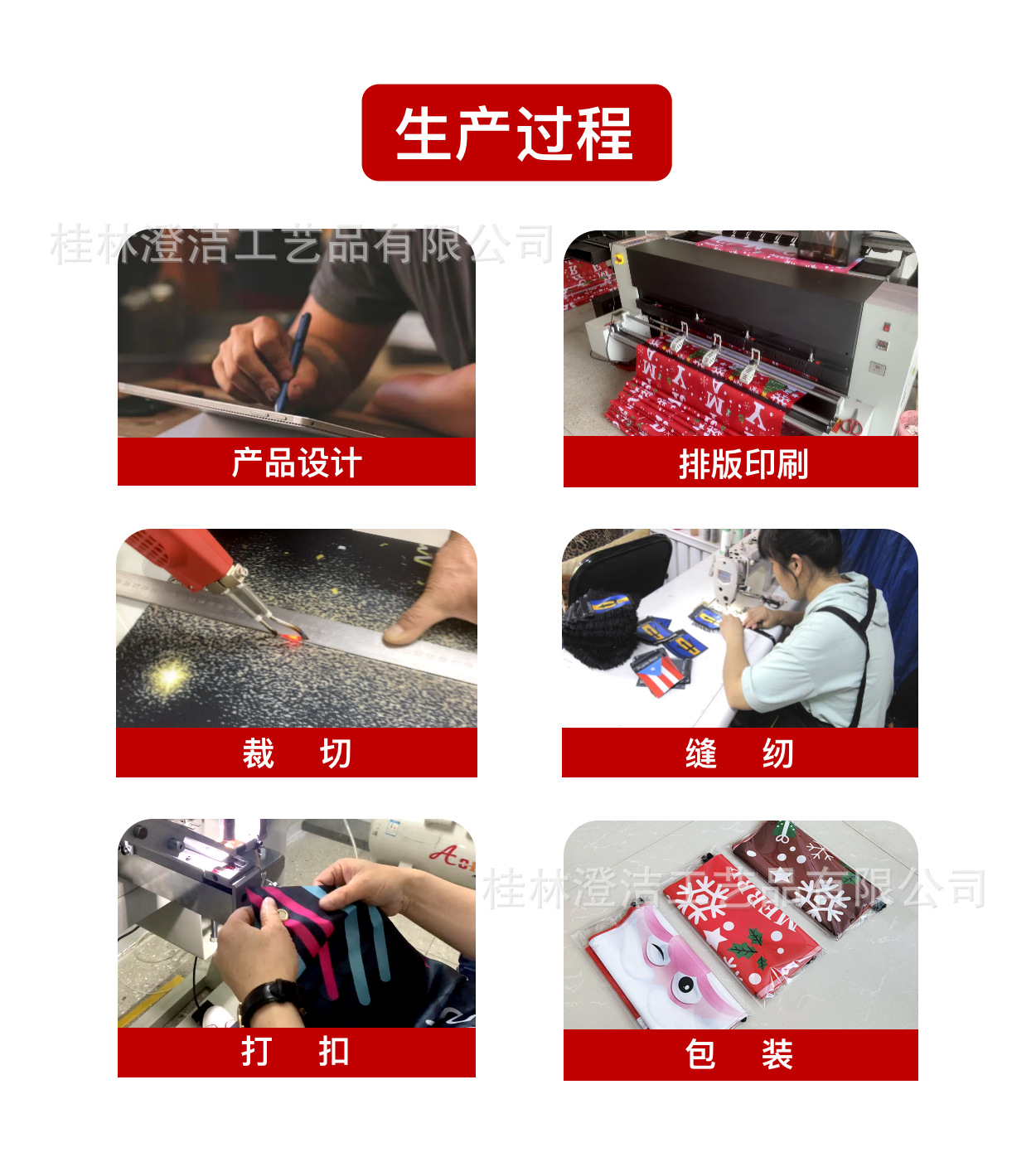 生产过程

桂林澄洁工艺品有限公司

产品设计

排版印刷

裁　切

缝　纫

打　扣

桂林澄洁工艺品有限公司

包　装