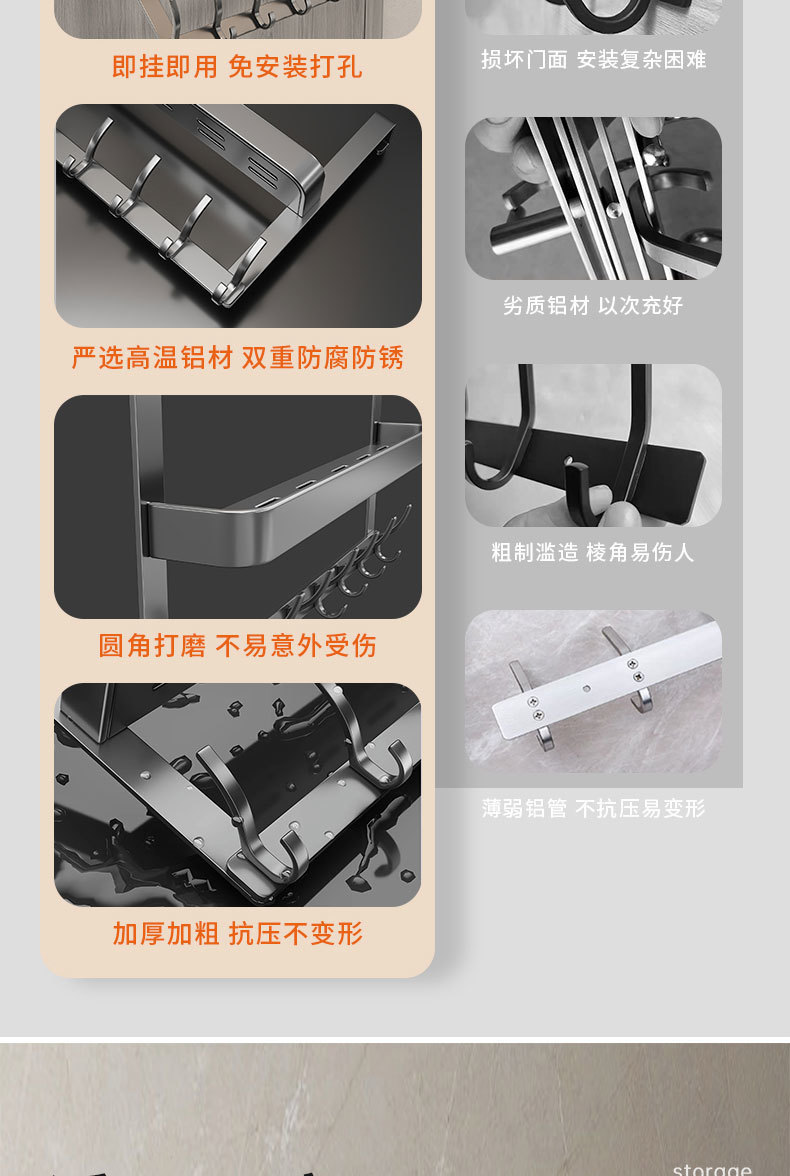 即挂即用 免安装打孔

严选高温铝材 双重防腐防锈

圆角打磨 不易意外受伤

加厚加粗 抗压不变形

损坏门面 安装复杂困难

劣质铝材 以次充好

粗制滥造 棱角易伤人

薄弱铝管 不抗压易变形

storage