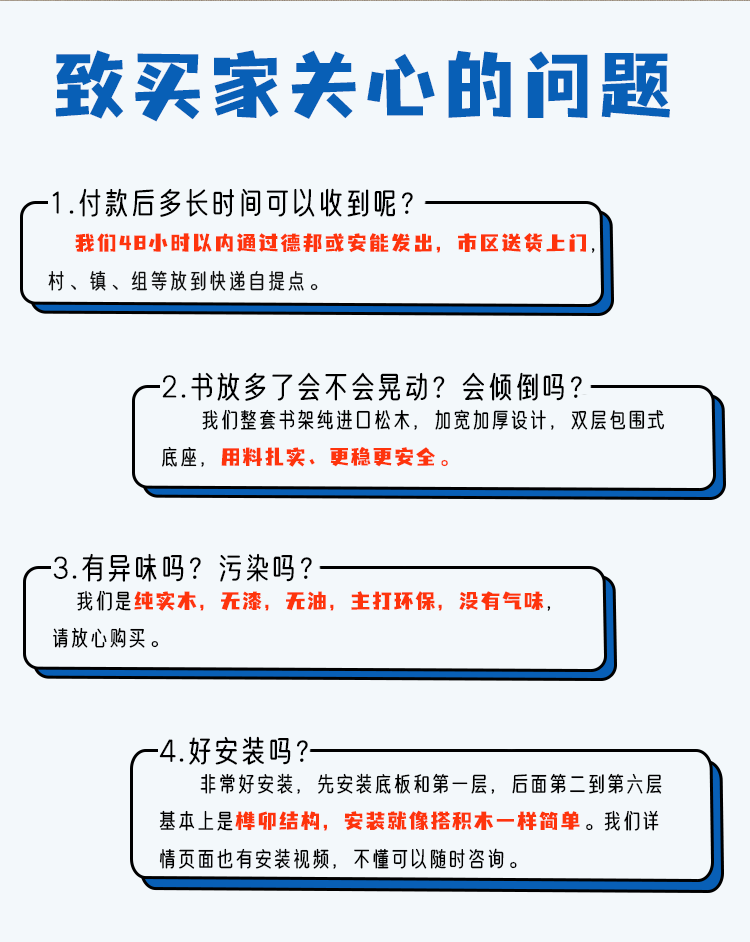 致买家关心的问题

1.付款后多长时间可以收到呢？

我们48小时以内通过德邦或安能发出，市区送货上门，村、镇、组等放到快递自提点。

2.书放多了会不会晃动？会倾倒吗？

我们整套书架纯进口松木，加宽加厚设计，双层包围式底座，用料扎实、更稳更安全。

3.有异味吗？污染吗？

我们是纯实木，无漆，无油，主打环保，没有气味，请放心购买。

4.好安装吗？

非常好安装，先安装底板和第一层，后面第二到第六层基本上是榫卯结构，安装就像搭积木一样简单。我们详情页面也有安装视频，不懂可以随时咨询。