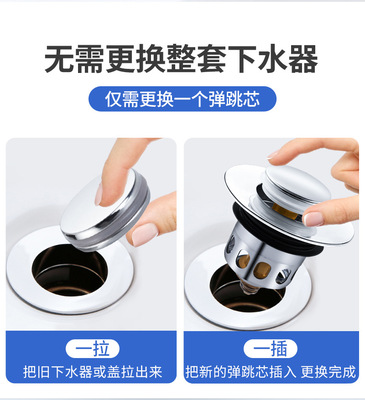 无需更换整套下水器

仅需更换一个弹跳芯

一拉
把旧下水器或盖拉出来

一插
把新的弹跳芯插入 更换完成