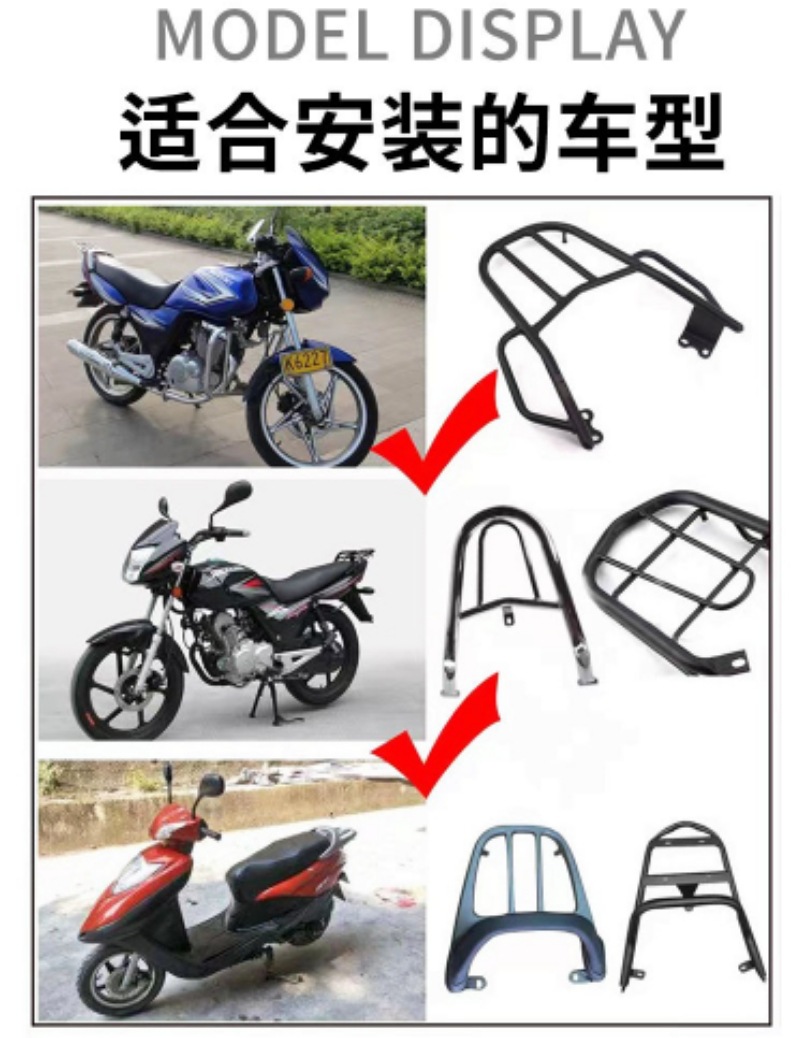 MODEL DISPLAY

适合安装的车型

K6227