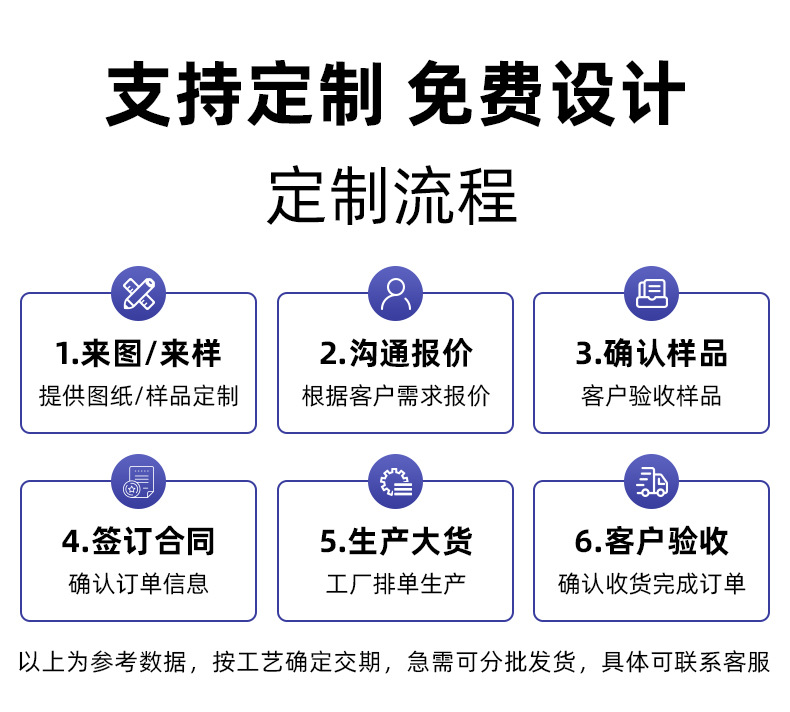 支持定制 免费设计

定制流程

1.来图/来样
提供图纸/样品定制

2.沟通报价
根据客户需求报价

3.确认样品
客户验收样品

4.签订合同
确认订单信息

5.生产大货
工厂排单生产

6.客户验收
确认收货完成订单

以上为参考数据，按工艺确定交期，急需可分批发货，具体可联系客服