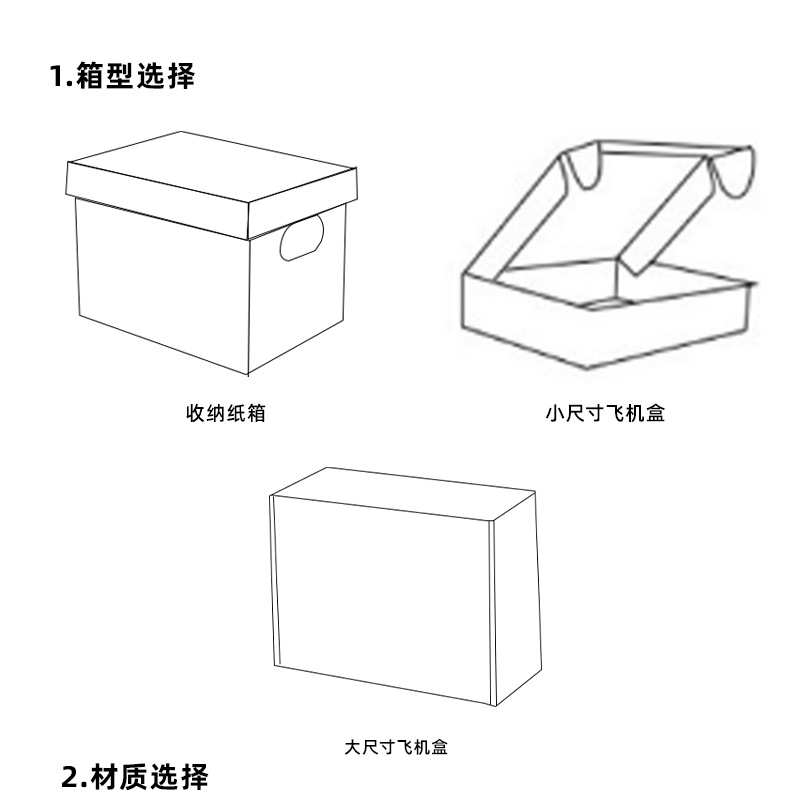 1.箱型选择

收纳纸箱

小尺寸飞机盒

大尺寸飞机盒

2.材质选择