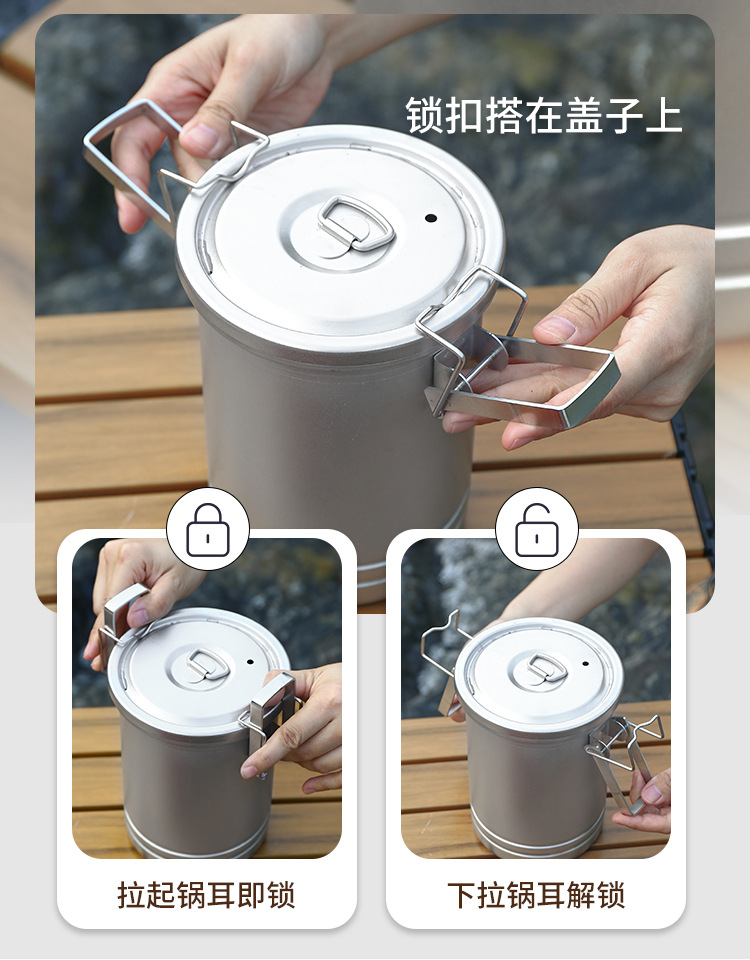 锁扣搭在盖子上

拉起锅耳即锁

下拉锅耳解锁