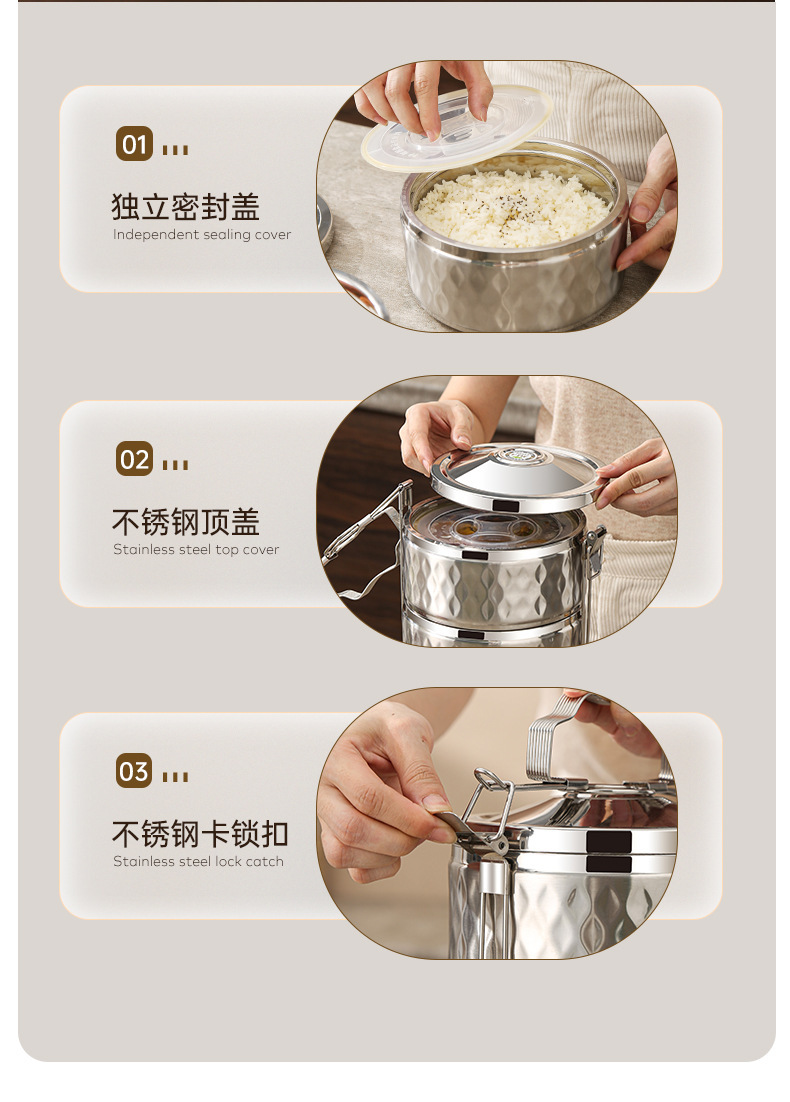 01

独立密封盖
Independent sealing cover

02

不锈钢顶盖
Stainless steel top cover

03

不锈钢卡锁扣
Stainless steel lock catch