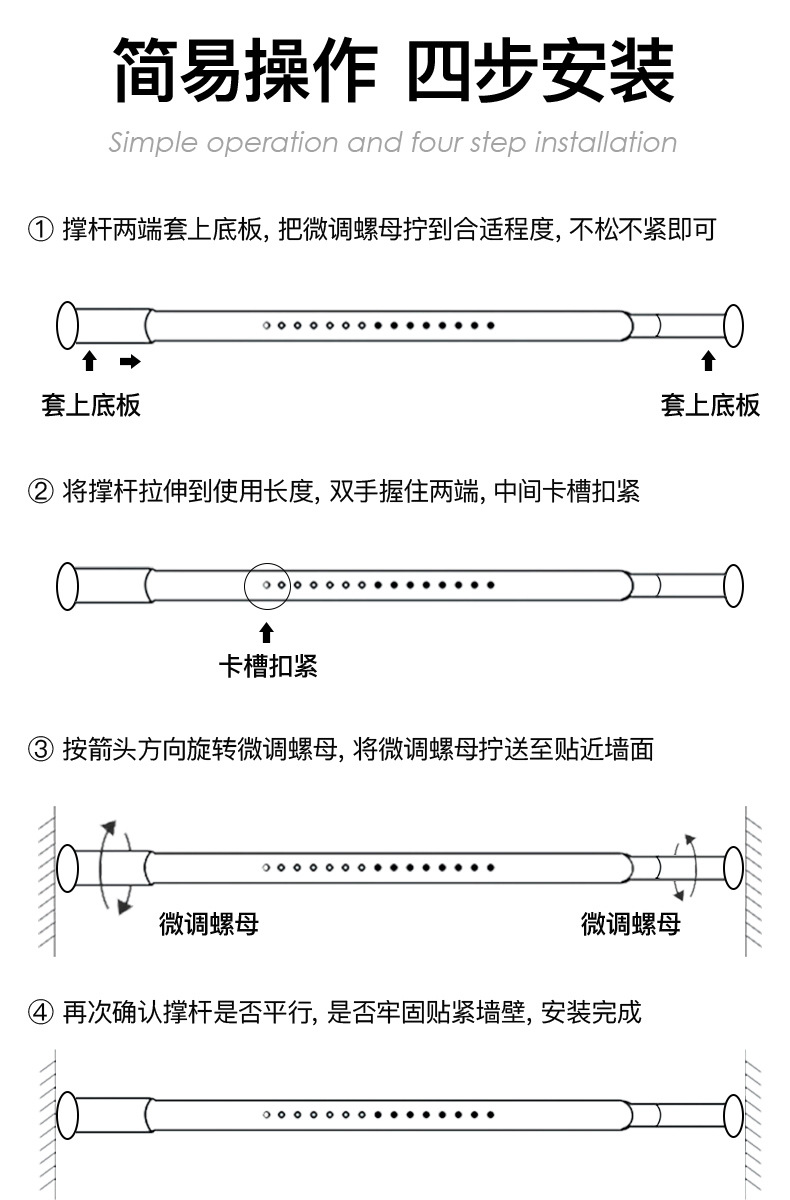 简易操作 四步安装

Simple operation and four step installation

① 撑杆两端套上底板, 把微调螺母拧到合适程度, 不松不紧即可

套上底板

套上底板

② 将撑杆拉伸到使用长度, 双手握住两端, 中间卡槽扣紧

卡槽扣紧

③ 按箭头方向旋转微调螺母, 将微调螺母拧送至贴近墙面

微调螺母

微调螺母

④ 再次确认撑杆是否平行, 是否牢固贴紧墙壁, 安装完成