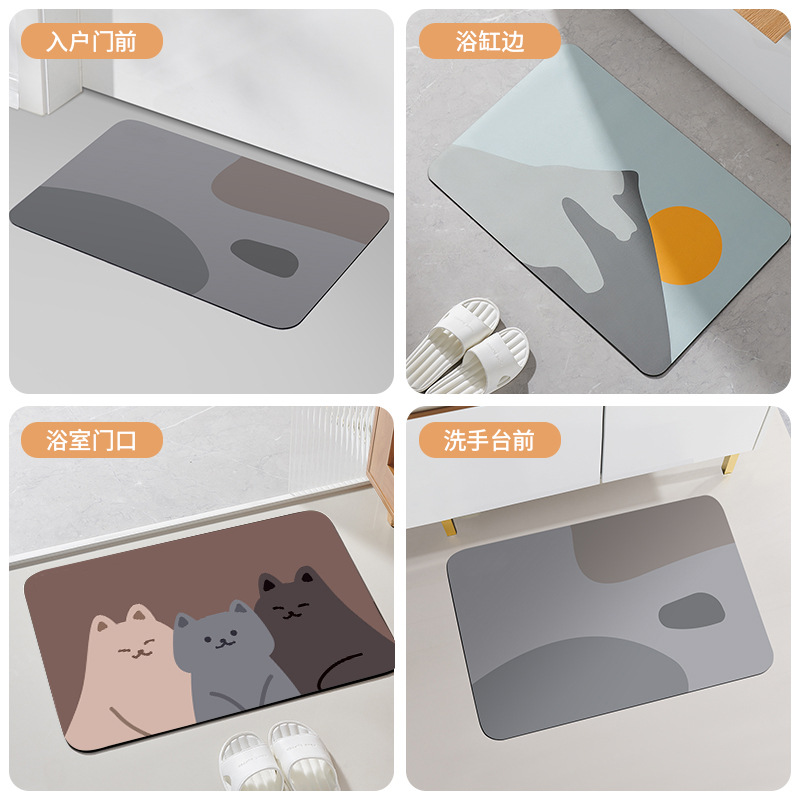 入户门前

浴缸边

浴室门口

洗手台前