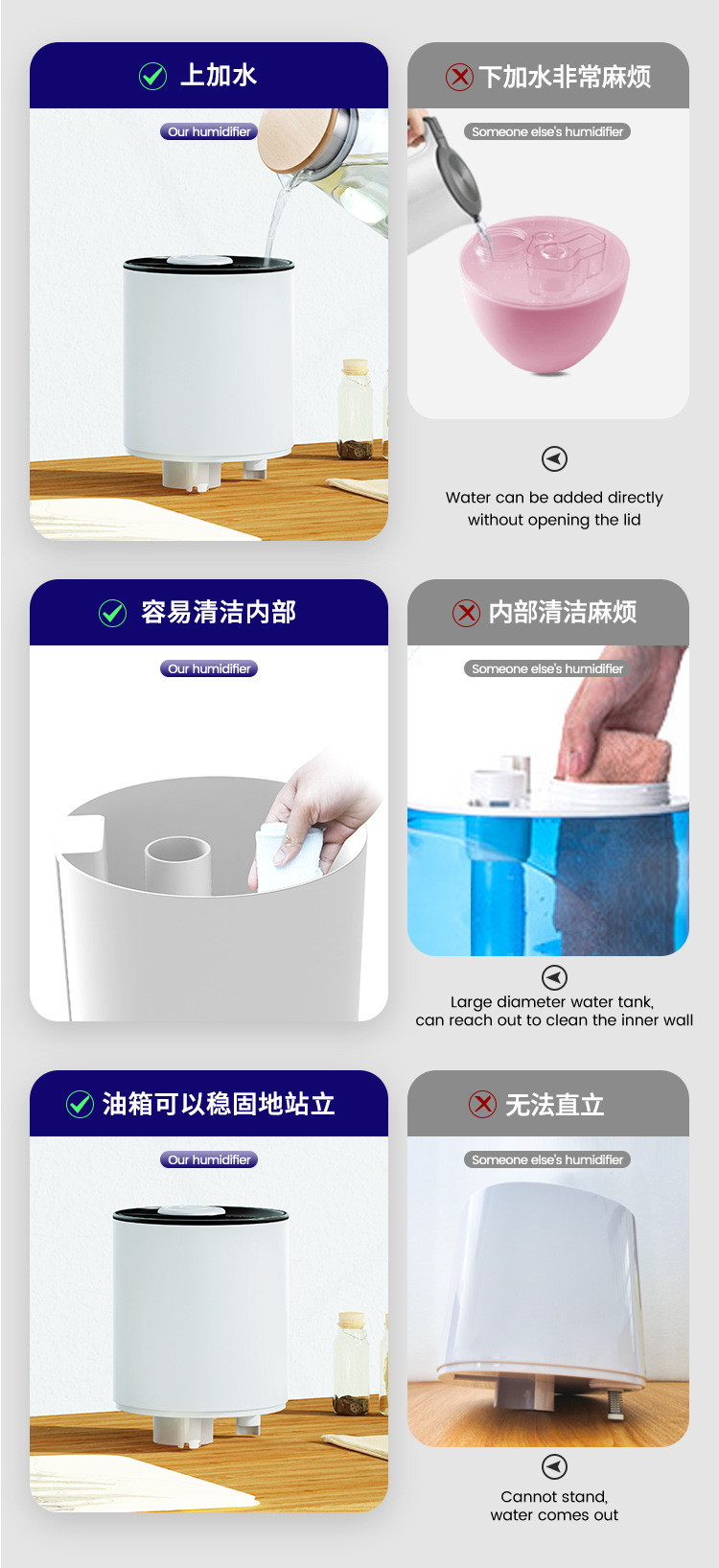 上加水

Our humidifier

下加水非常麻烦

Someone else's humidifier

Water can be added directly without opening the lid

容易清洁内部

Our humidifier

内部清洁麻烦

Someone else's humidifier

Large diameter water tank, can reach out to clean the inner wall

油箱可以稳固地站立

Our humidifier

无法直立

Someone else's humidifier

Cannot stand, water comes out