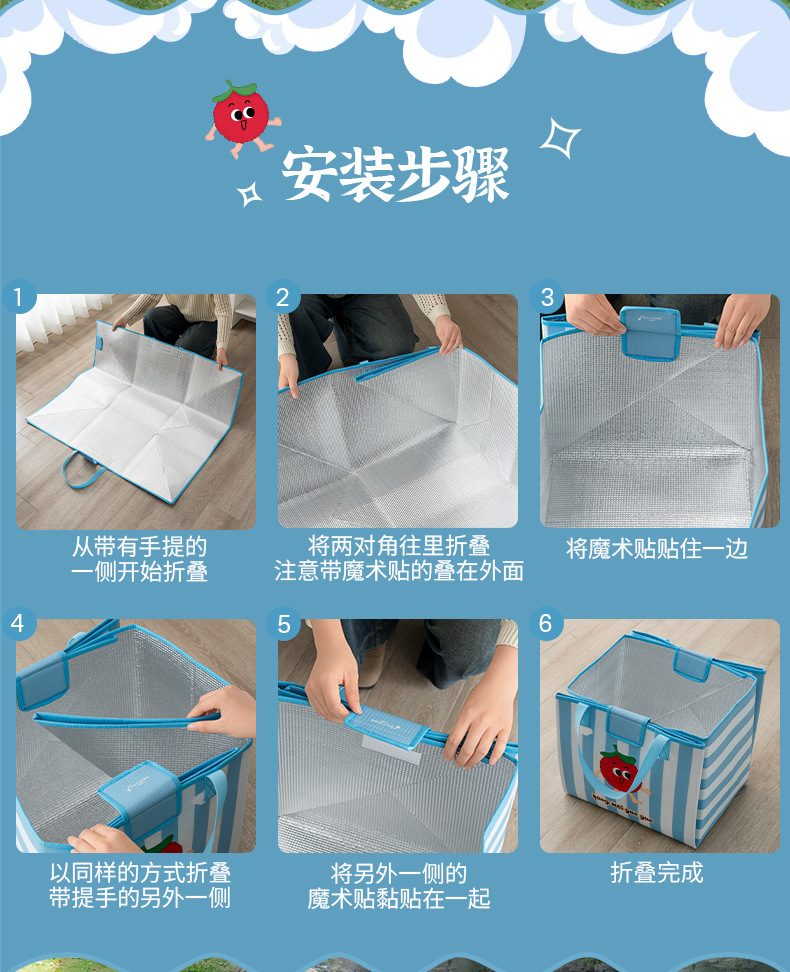 安装步骤

1

从带有手提的
一侧开始折叠

2

将两对角往里折叠
注意带魔术贴的叠在外面

3

将魔术贴贴住一边

4

以同样的方式折叠
带提手的另外一侧

5

将另外一侧的
魔术贴黏贴在一起

6

折叠完成