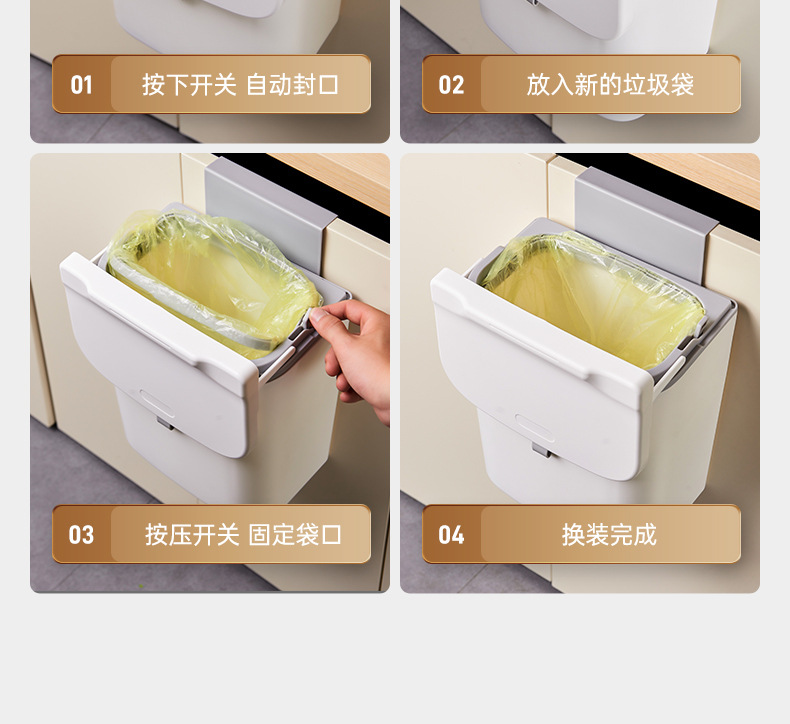 01 按下开关 自动封口

02 放入新的垃圾袋

03 按压开关 固定袋口

04 换装完成