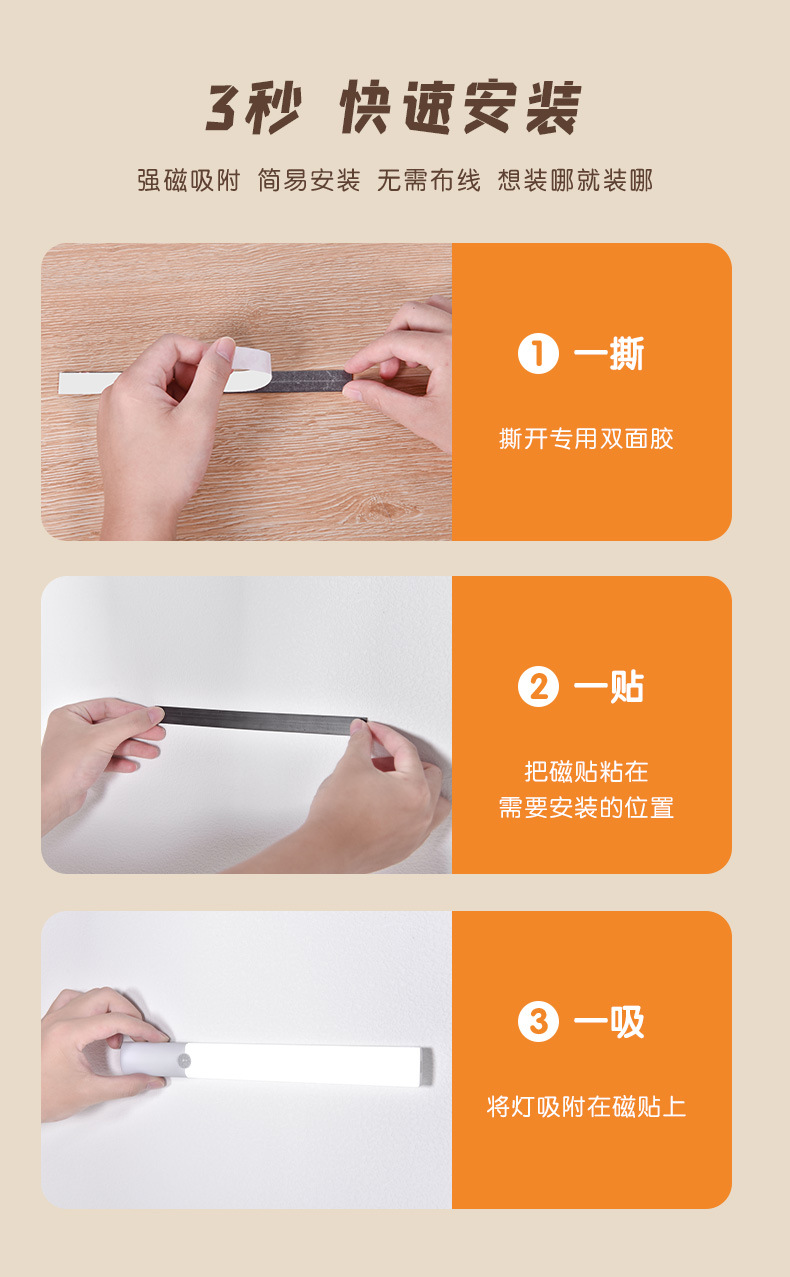 3秒 快速安装

强磁吸附 简易安装 无需布线 想装哪就装哪

① 一撕

撕开专用双面胶

② 一贴

把磁贴粘在
需要安装的位置

③ 一吸

将灯吸附在磁贴上