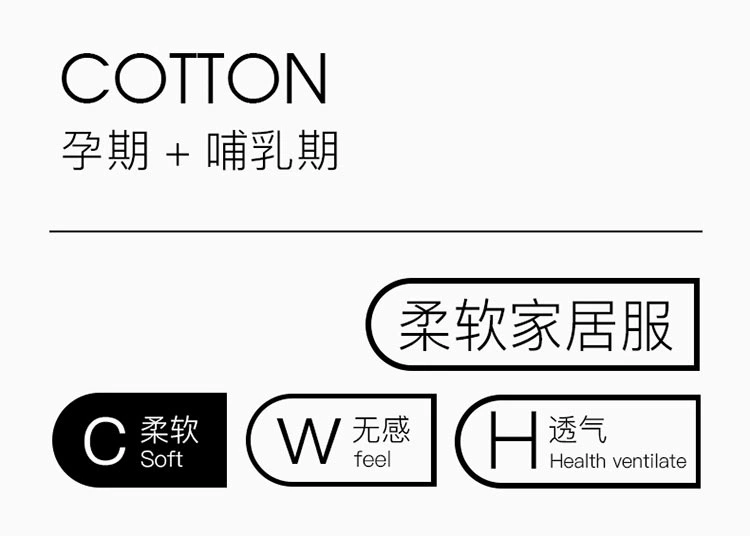 COTTON

孕期 + 哺乳期

柔软家居服

C 柔软
Soft

W 无感
feel

H 透气
Health ventilate