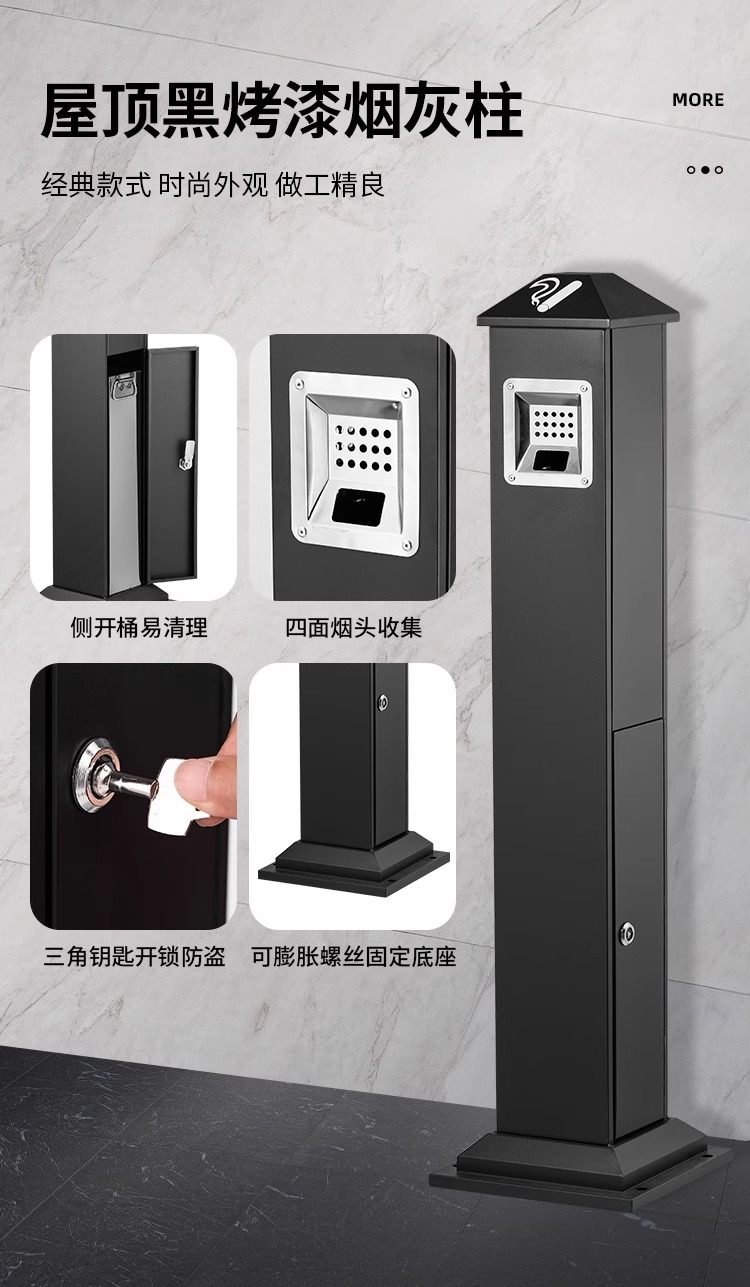 屋顶黑烤漆烟灰柱

MORE

经典款式 时尚外观 做工精良

侧开桶易清理

四面烟头收集

三角钥匙开锁防盗

可膨胀螺丝固定底座