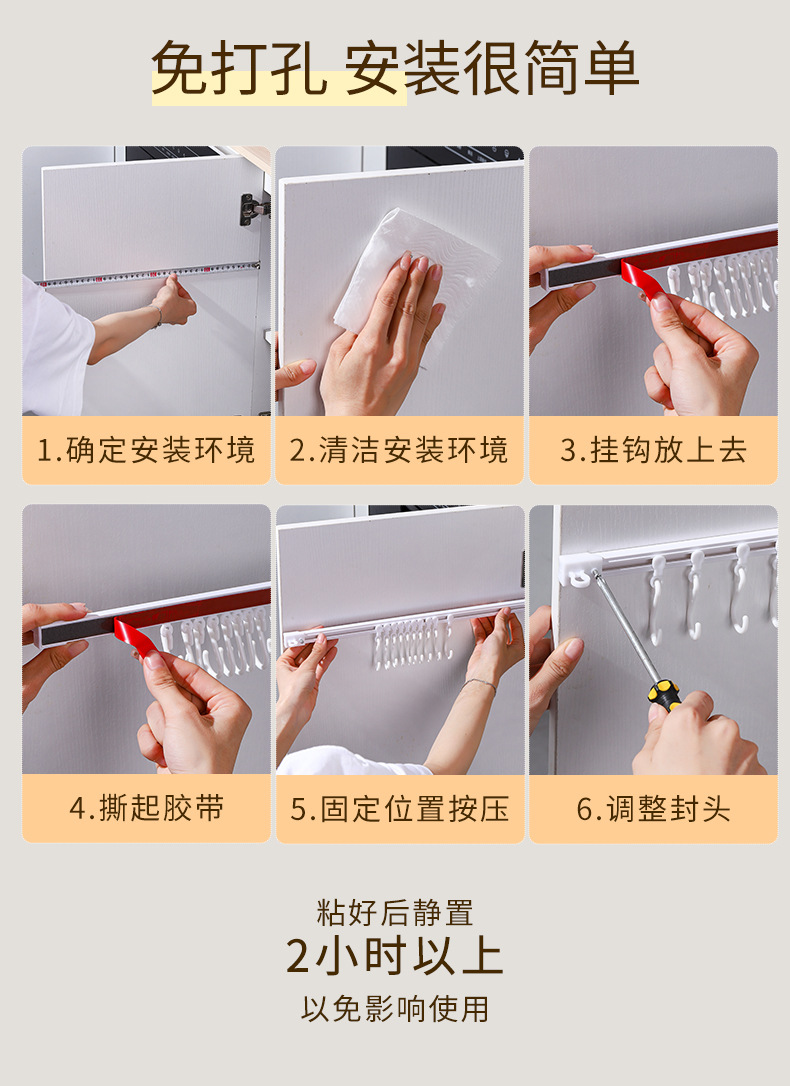 免打孔 安装很简单

1.确定安装环境

2.清洁安装环境

3.挂钩放上去

4.撕起胶带

5.固定位置按压

6.调整封头

粘好后静置
2小时以上
以免影响使用