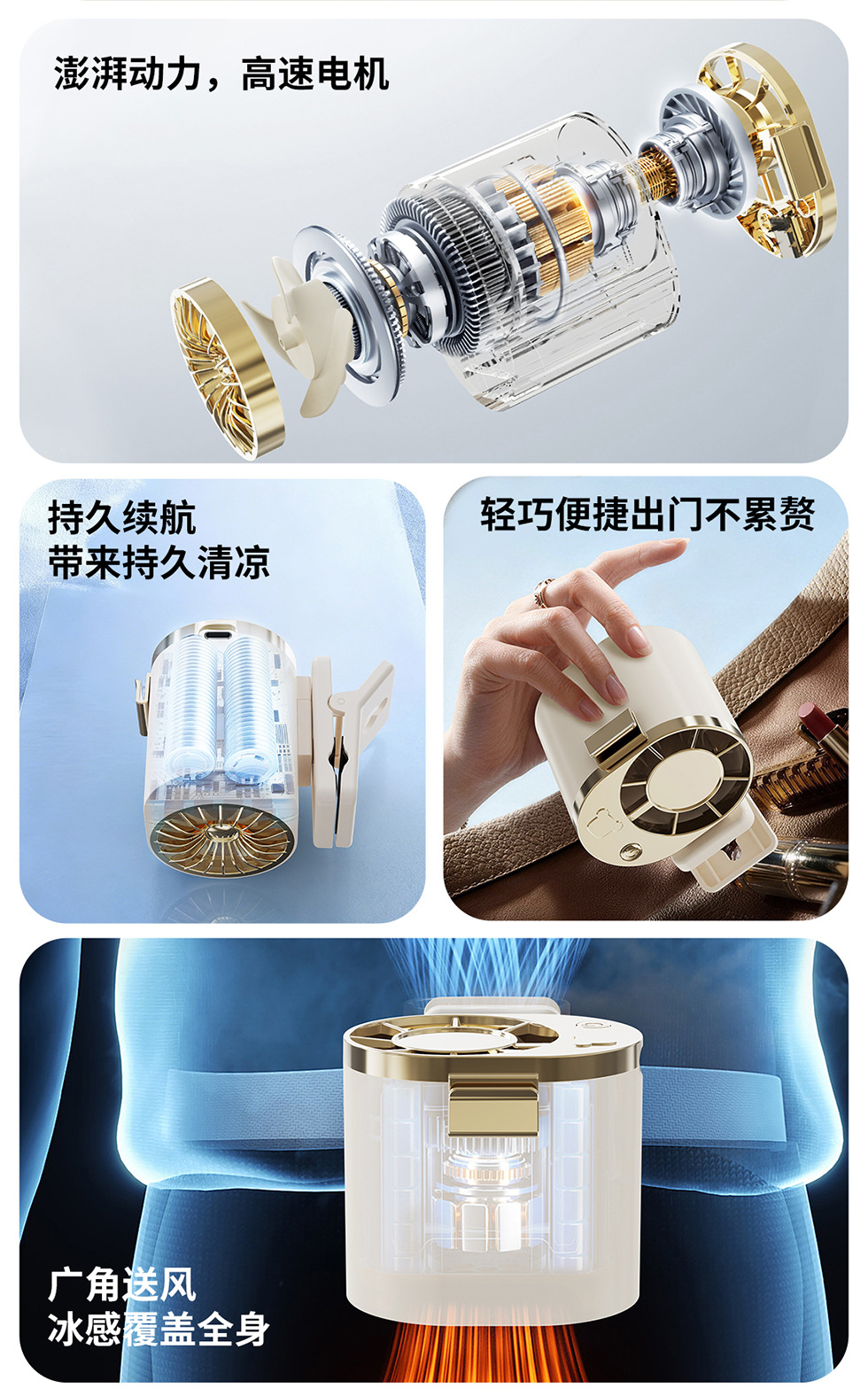 澎湃动力，高速电机

持久续航
带来持久清凉

轻巧便捷出门不累赘

广角送风
冰感覆盖全身