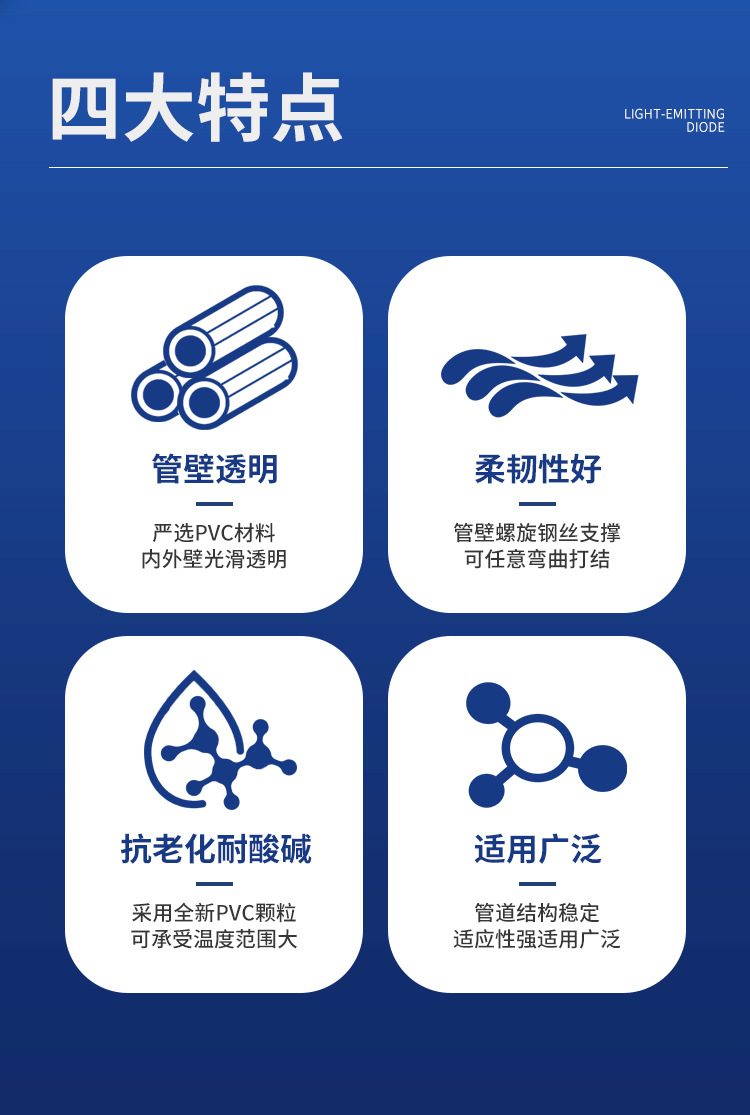 四大特点

LIGHT-EMITTING
DIODE

管壁透明

严选PVC材料
内外壁光滑透明

柔韧性好

管壁螺旋钢丝支撑
可任意弯曲打结

抗老化耐酸碱

采用全新PVC颗粒
可承受温度范围大

适用广泛

管道结构稳定
适应性强适用广泛