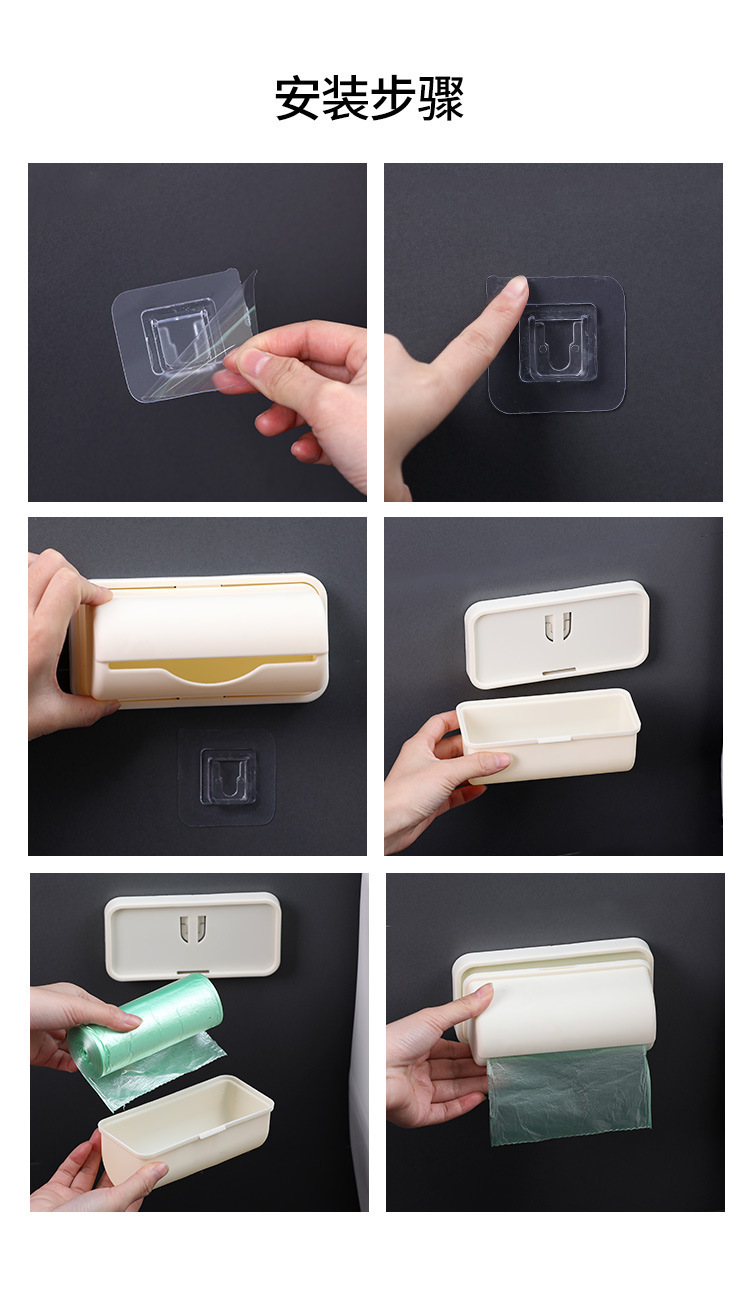 安装步骤