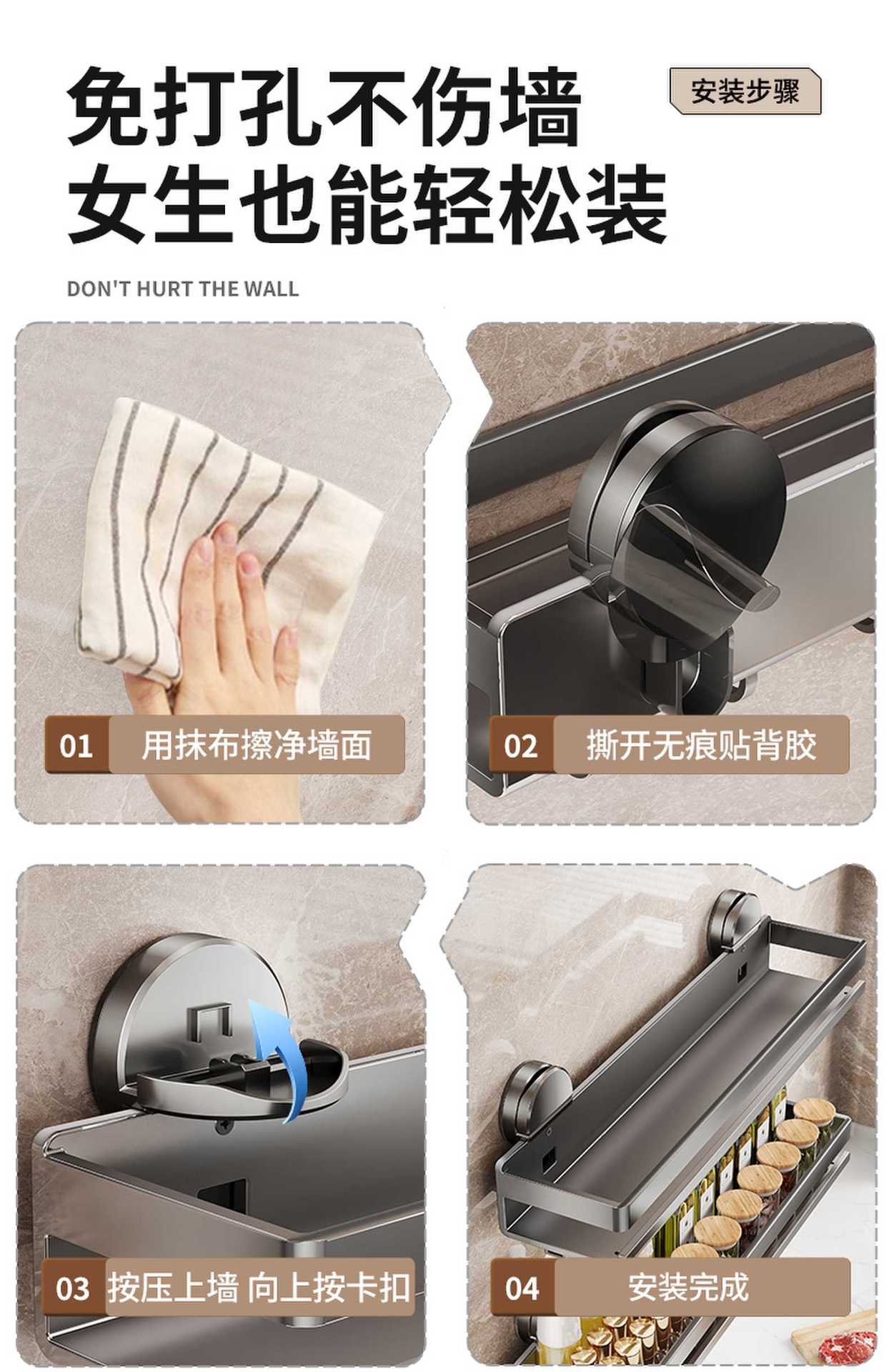 免打孔不伤墙
女生也能轻松装

安装步骤

DON'T HURT THE WALL

01 用抹布擦净墙面

02 撕开无痕贴背胶

03 按压上墙 向上按卡扣

04 安装完成