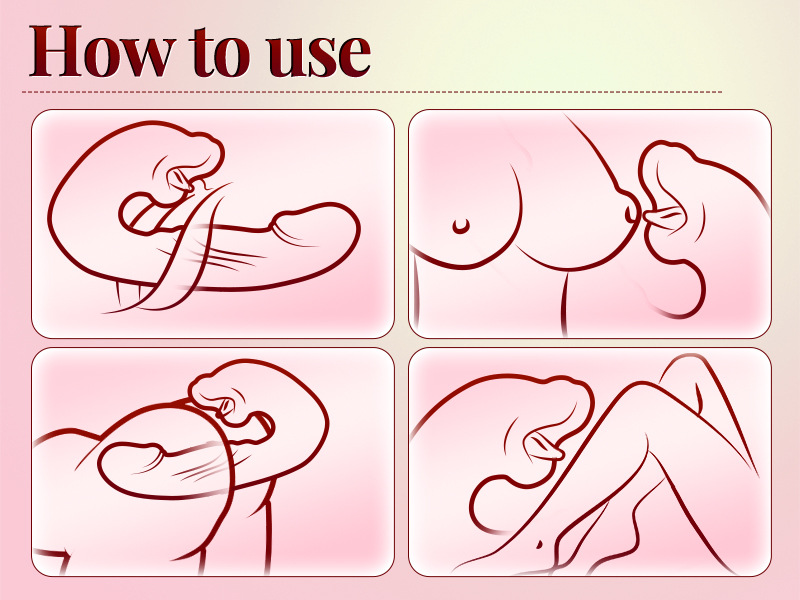 How to use