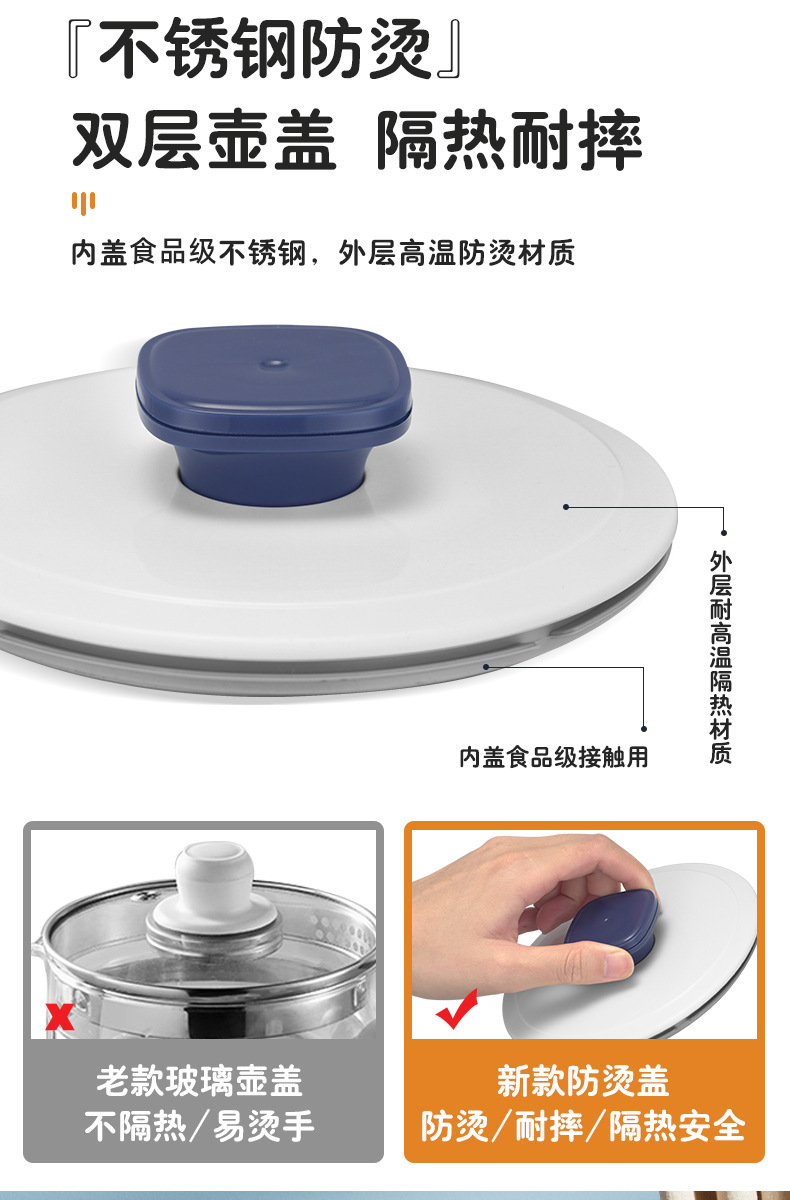 『不锈钢防烫』
双层壶盖 隔热耐摔

内盖食品级不锈钢，外层高温防烫材质

外层耐高温隔热材质

内盖食品级接触用

老款玻璃壶盖
不隔热／易烫手

新款防烫盖
防烫／耐摔／隔热安全